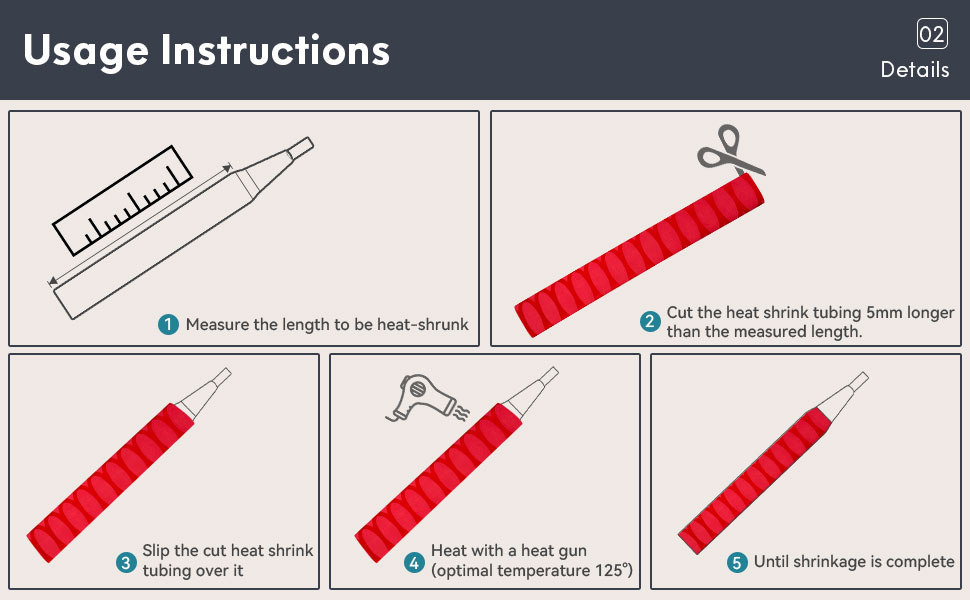 Usage Instructions

02
Details

1 Measure the length to be heat-shrunk

2 Cut the heat shrink tubing 5mm longer than the measured length.

3 Slip the cut heat shrink tubing over it

4 Heat with a heat gun (optimal temperature 125°)

5 Until shrinkage is complete