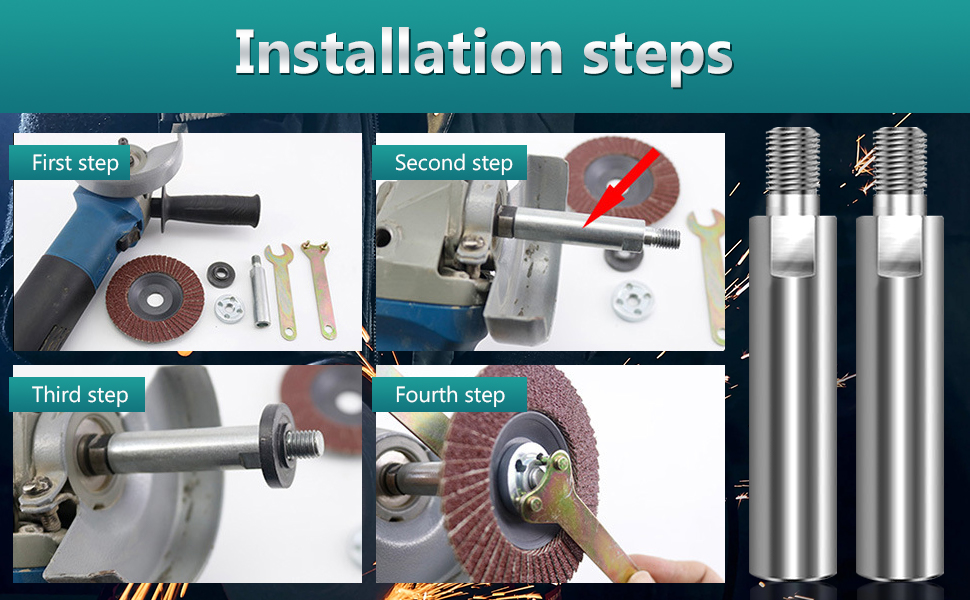 Installation steps

First step

Second step

Third step

Fourth step