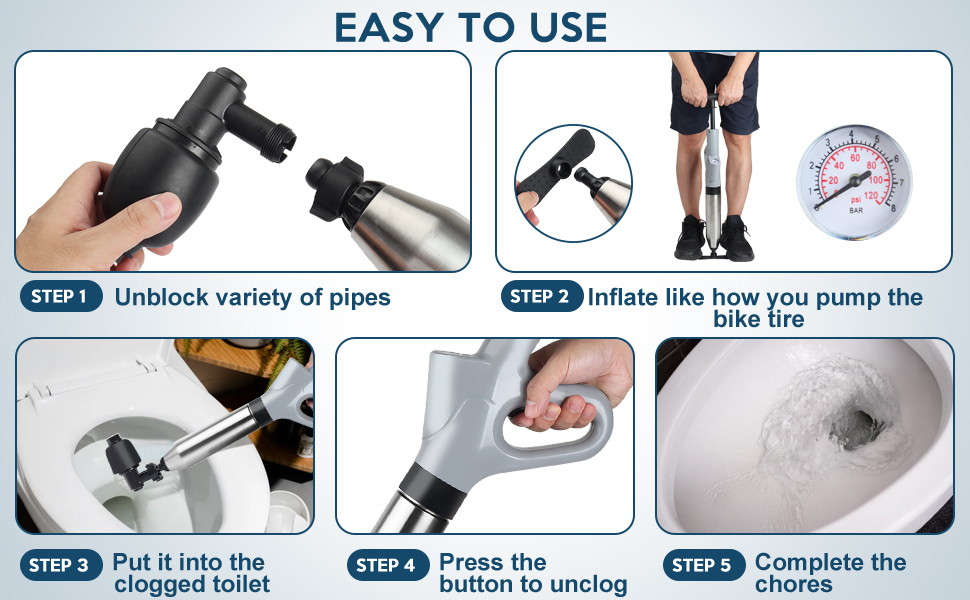 EASY TO USE

1 2 3 4 5 6 7 8
20 40 60 80 100 120
psi
BAR

STEP 1 Unblock variety of pipes

STEP 2 Inflate like how you pump the bike tire

STEP 3 Put it into the clogged toilet

STEP 4 Press the button to unclog

STEP 5 Complete the chores