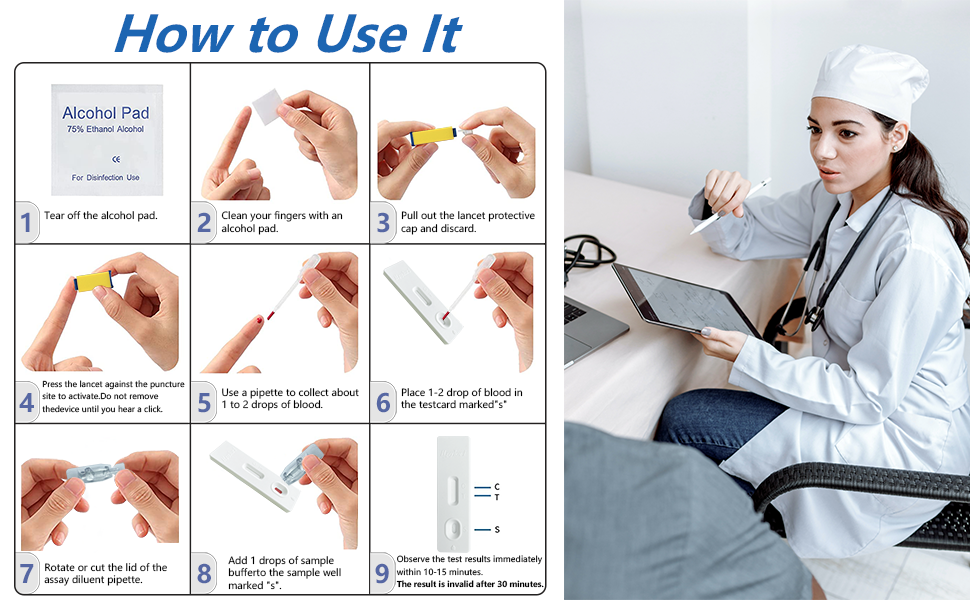 How to Use It

Alcohol Pad
75% Ethanol Alcohol
CE
For Disinfection Use

1 Tear off the alcohol pad.

2 Clean your fingers with an alcohol pad.

3 Pull out the lancet protective cap and discard.

4 Press the lancet against the puncture site to activate.Do not remove thedevice until you hear a click.

5 Use a pipette to collect about 1 to 2 drops of blood.

6 Place 1-2 drop of blood in the testcard marked"s"

7 Rotate or cut the lid of the assay diluent pipette.

8 Add 1 drops of sample bufferto the sample well marked "s".

C
T
S

9 Observe the test results immediately within 10-15 minutes.
The result is invalid after 30 minutes.