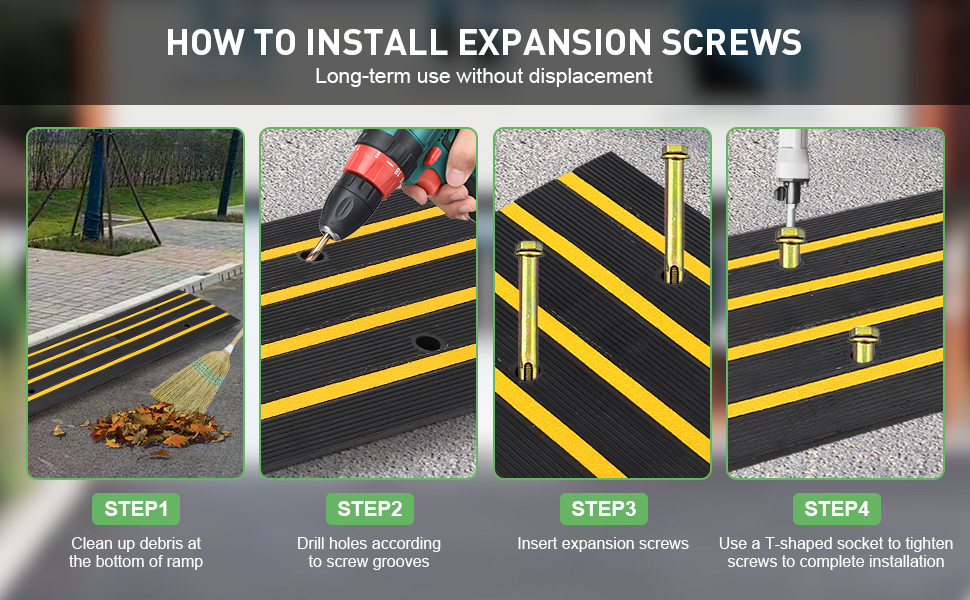 HOW TO INSTALL EXPANSION SCREWS

Long-term use without displacement

STEP1

Clean up debris at the bottom of ramp

STEP2

Drill holes according to screw grooves

STEP3

Insert expansion screws

STEP4

Use a T-shaped socket to tighten screws to complete installation