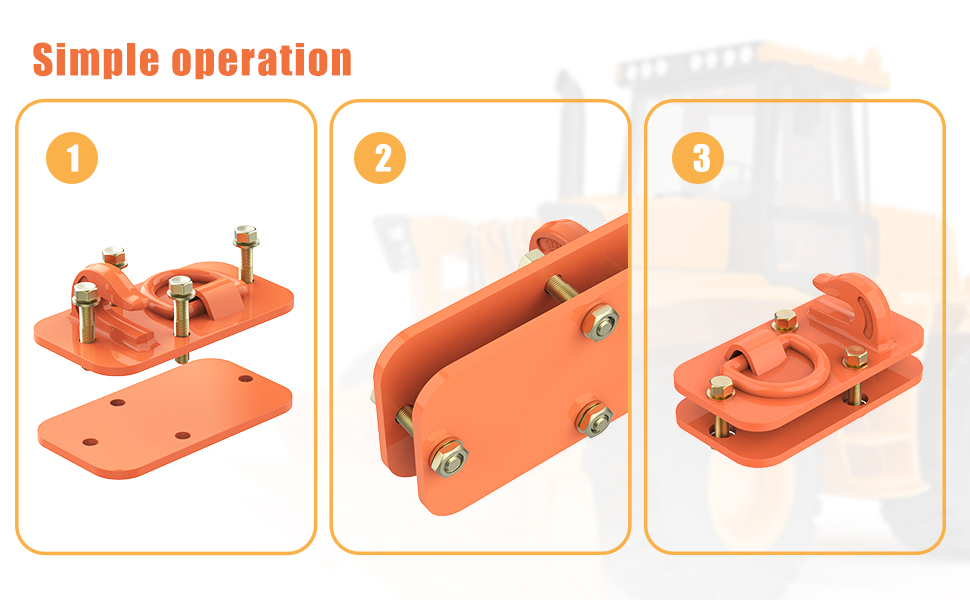 Simple operation

1

2

3