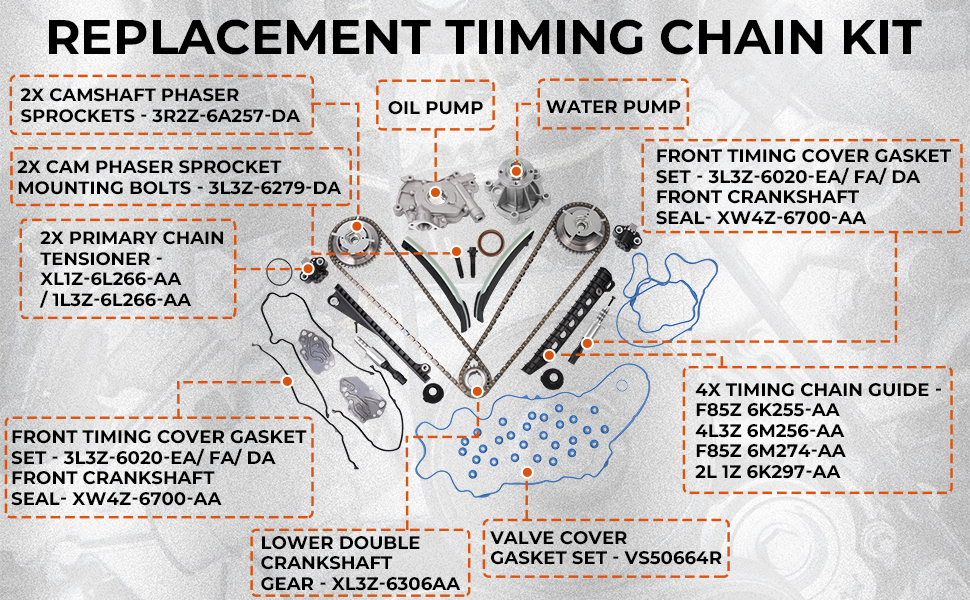 REPLACEMENT TIIMING CHAIN KIT

2X CAMSHAFT PHASER SPROCKETS - 3R2Z-6A257-DA

2X CAM PHASER SPROCKET MOUNTING BOLTS - 3L3Z-6279-DA

2X PRIMARY CHAIN TENSIONER - XL1Z-6L266-AA / 1L3Z-6L266-AA

OIL PUMP

WATER PUMP

FRONT TIMING COVER GASKET SET - 3L3Z-6020-EA/ FA/ DA FRONT CRANKSHAFT SEAL- XW4Z-6700-AA

4X TIMING CHAIN GUIDE - F85Z 6K255-AA 4L3Z 6M256-AA F85Z 6M274-AA 2L 1Z 6K297-AA

FRONT TIMING COVER GASKET SET - 3L3Z-6020-EA/ FA/ DA FRONT CRANKSHAFT SEAL- XW4Z-6700-AA

LOWER DOUBLE CRANKSHAFT GEAR - XL3Z-6306AA

VALVE COVER GASKET SET - VS50664R