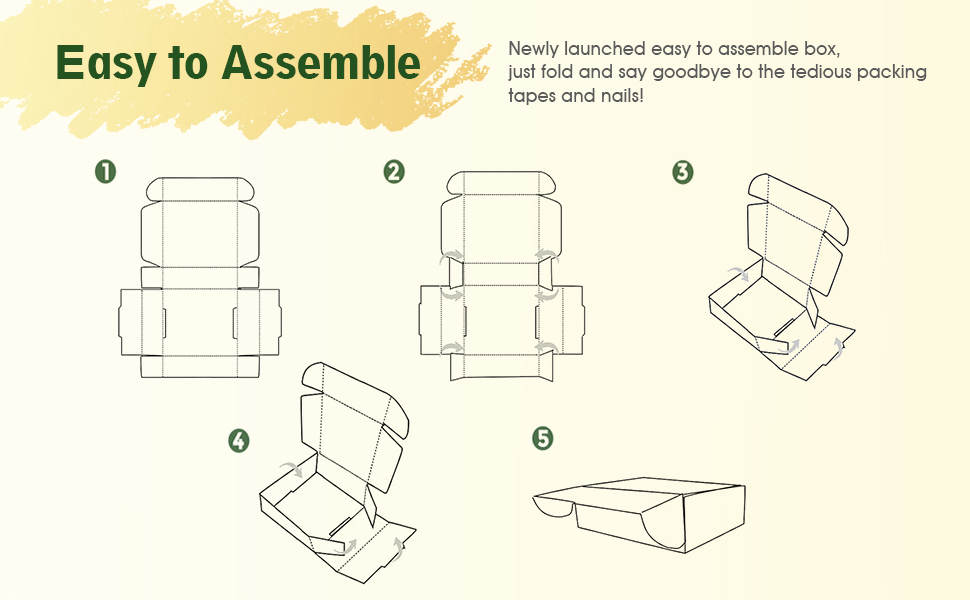 Easy to Assemble

Newly launched easy to assemble box, just fold and say goodbye to the tedious packing tapes and nails!

1

2

3

4

5