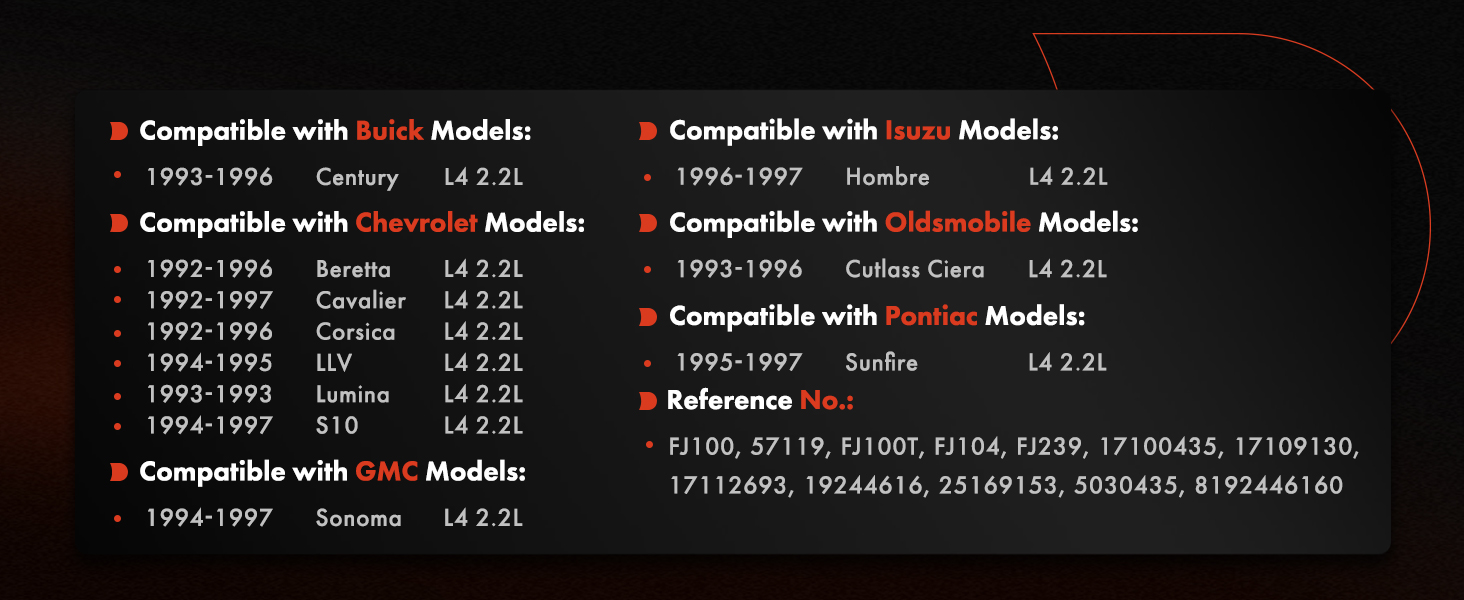 Compatible with Buick Models:

• 1993-1996 Century L4 2.2L

Compatible with Chevrolet Models:

• 1992-1996 Beretta L4 2.2L
• 1992-1997 Cavalier L4 2.2L
• 1992-1996 Corsica L4 2.2L
• 1994-1995 LLV L4 2.2L
• 1993-1993 Lumina L4 2.2L
• 1994-1997 S10 L4 2.2L

Compatible with GMC Models:

• 1994-1997 Sonoma L4 2.2L

Compatible with Isuzu Models:

• 1996-1997 Hombre L4 2.2L

Compatible with Oldsmobile Models:

• 1993-1996 Cutlass Ciera L4 2.2L

Compatible with Pontiac Models:

• 1995-1997 Sunfire L4 2.2L

Reference No.:

• FJ100, 57119, FJ100T, FJ104, FJ239, 17100435, 17109130, 17112693, 19244616, 25169153, 5030435, 8192446160