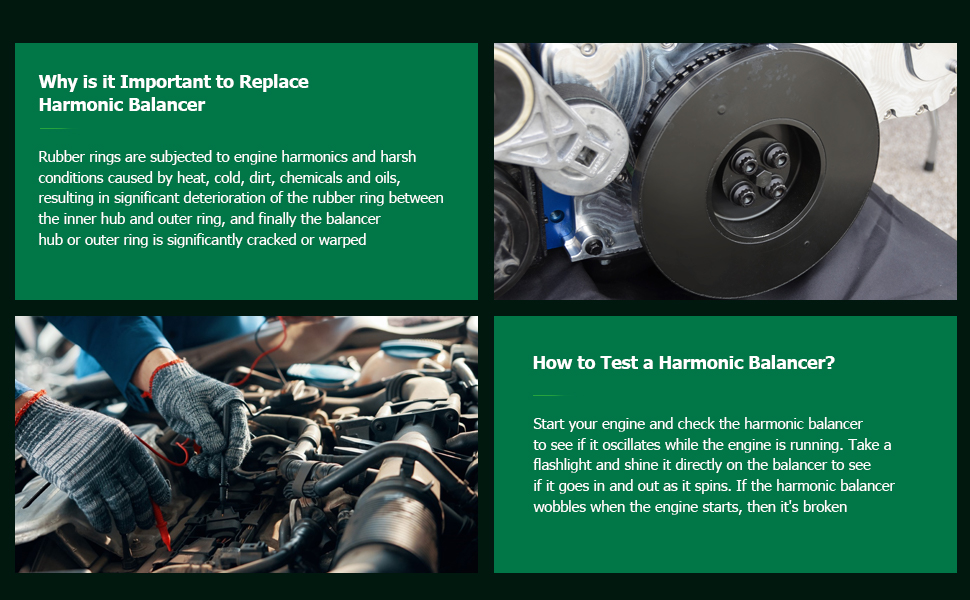 Why is it Important to Replace Harmonic Balancer

Rubber rings are subjected to engine harmonics and harsh conditions caused by heat, cold, dirt, chemicals and oils, resulting in significant deterioration of the rubber ring between the inner hub and outer ring, and finally the balancer hub or outer ring is significantly cracked or warped

How to Test a Harmonic Balancer?

Start your engine and check the harmonic balancer to see if it oscillates while the engine is running. Take a flashlight and shine it directly on the balancer to see if it goes in and out as it spins. If the harmonic balancer wobbles when the engine starts, then it's broken