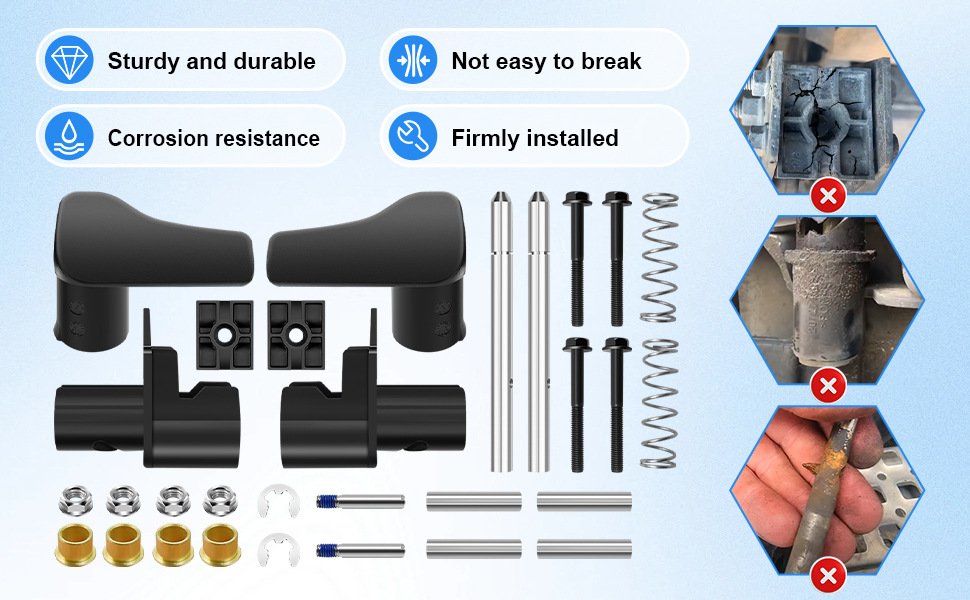 Sturdy and durable

Not easy to break

Corrosion resistance

Firmly installed