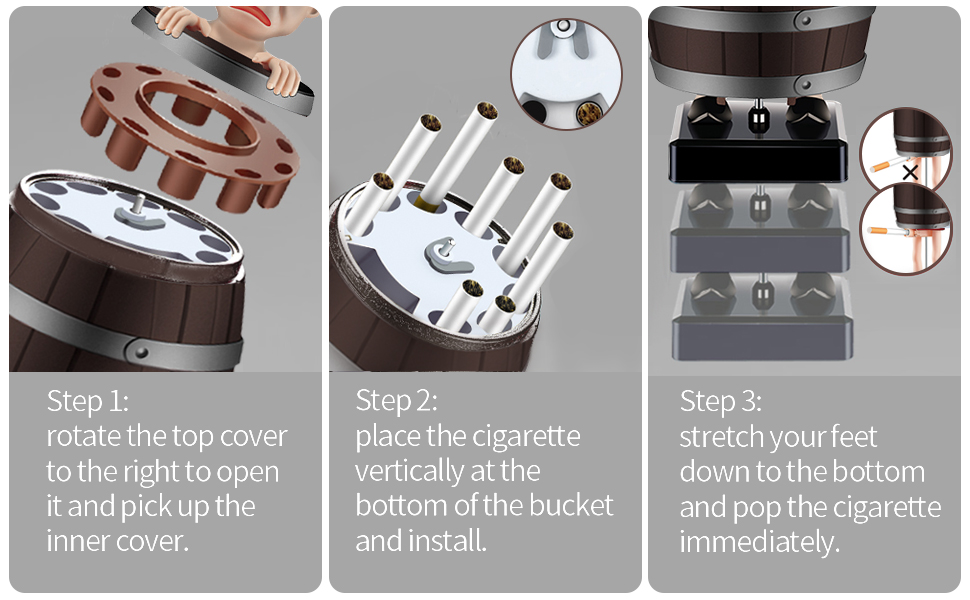 Step 1:
rotate the top cover to the right to open it and pick up the inner cover.

Step 2:
place the cigarette vertically at the bottom of the bucket and install.

Step 3:
stretch your feet down to the bottom and pop the cigarette immediately.