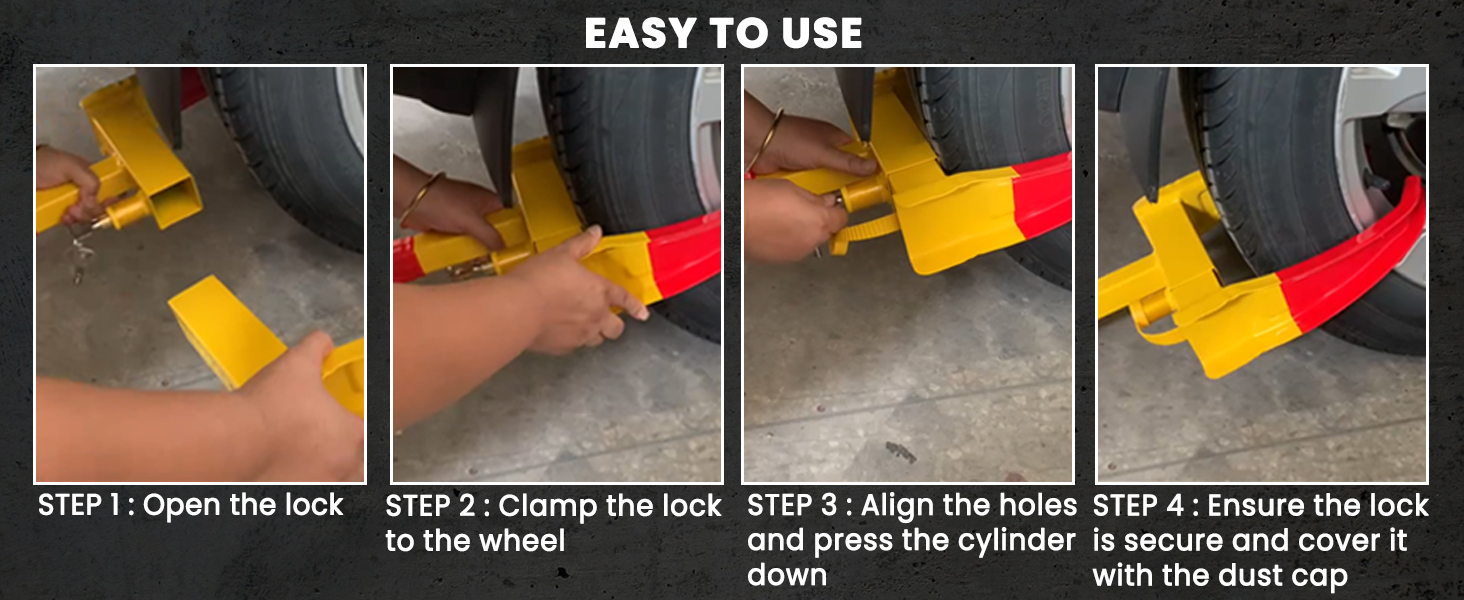 EASY TO USE

STEP 1 : Open the lock

STEP 2 : Clamp the lock to the wheel

STEP 3 : Align the holes and press the cylinder down

STEP 4 : Ensure the lock is secure and cover it with the dust cap