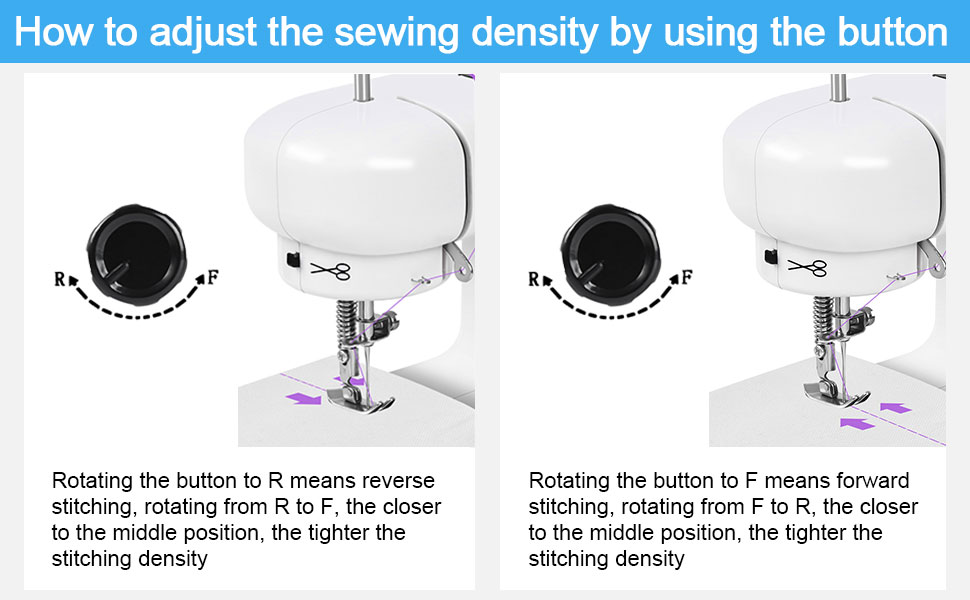 How to adjust the sewing density by using the button

R

F

Rotating the button to R means reverse stitching, rotating from R to F, the closer to the middle position, the tighter the stitching density

R

F

Rotating the button to F means forward stitching, rotating from F to R, the closer to the middle position, the tighter the stitching density