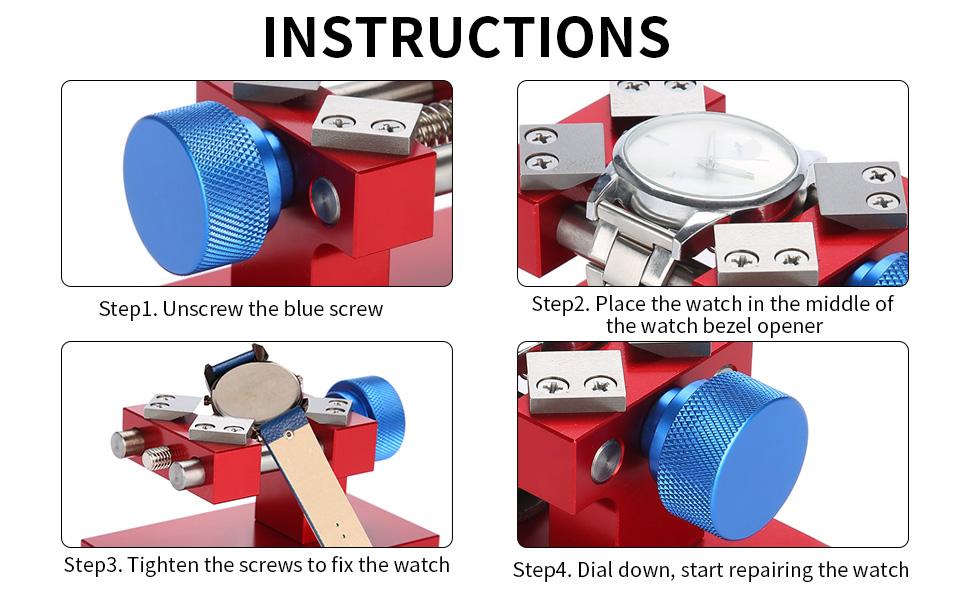 INSTRUCTIONS

Step1. Unscrew the blue screw

Step2. Place the watch in the middle of the watch bezel opener

Step3. Tighten the screws to fix the watch

Step4. Dial down, start repairing the watch