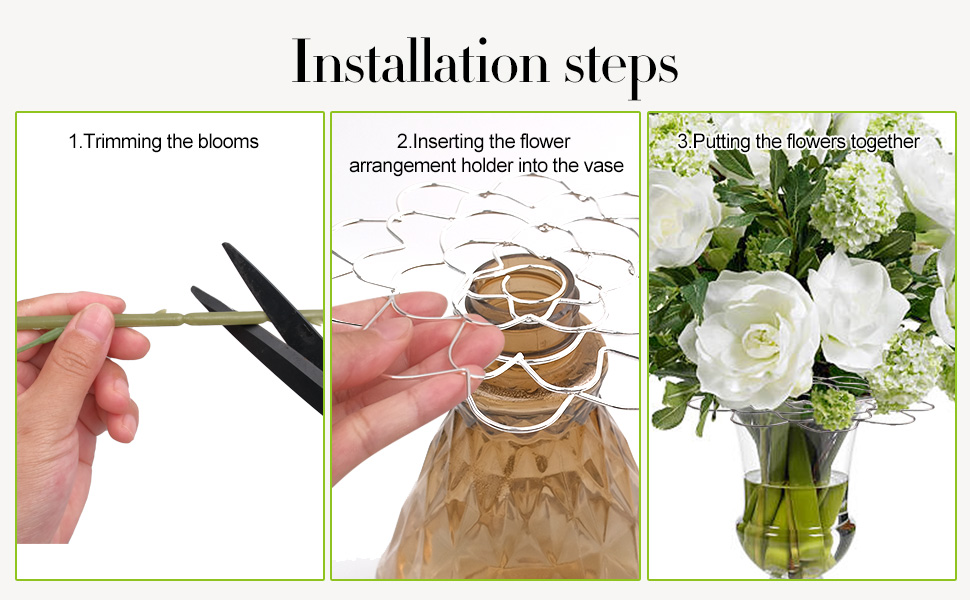 Installation steps

1.Trimming the blooms

2.Inserting the flower arrangement holder into the vase

3.Putting the flowers together