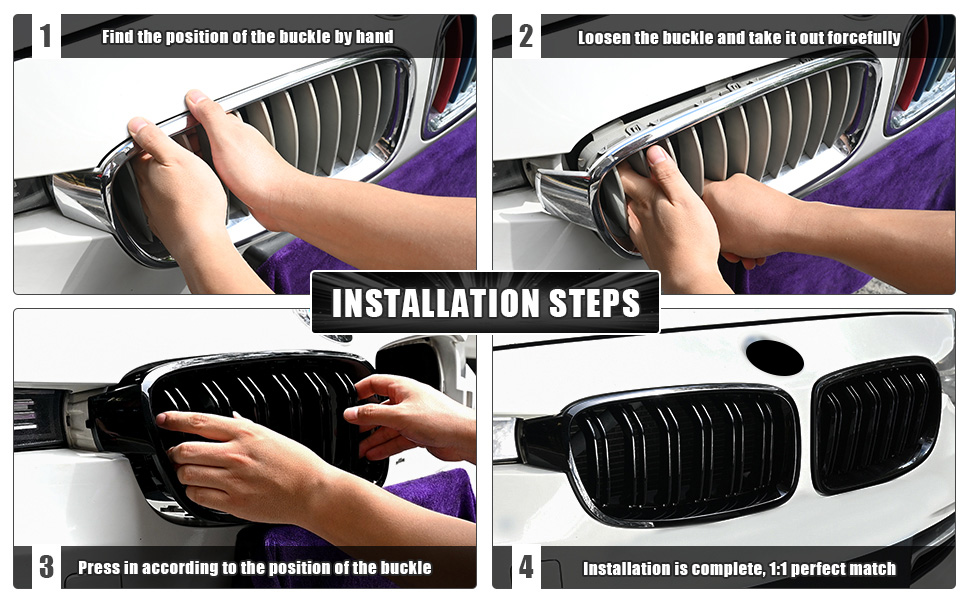 1 Find the position of the buckle by hand

2 Loosen the buckle and take it out forcefully

INSTALLATION STEPS

3 Press in according to the position of the buckle

4 Installation is complete, 1:1 perfect match