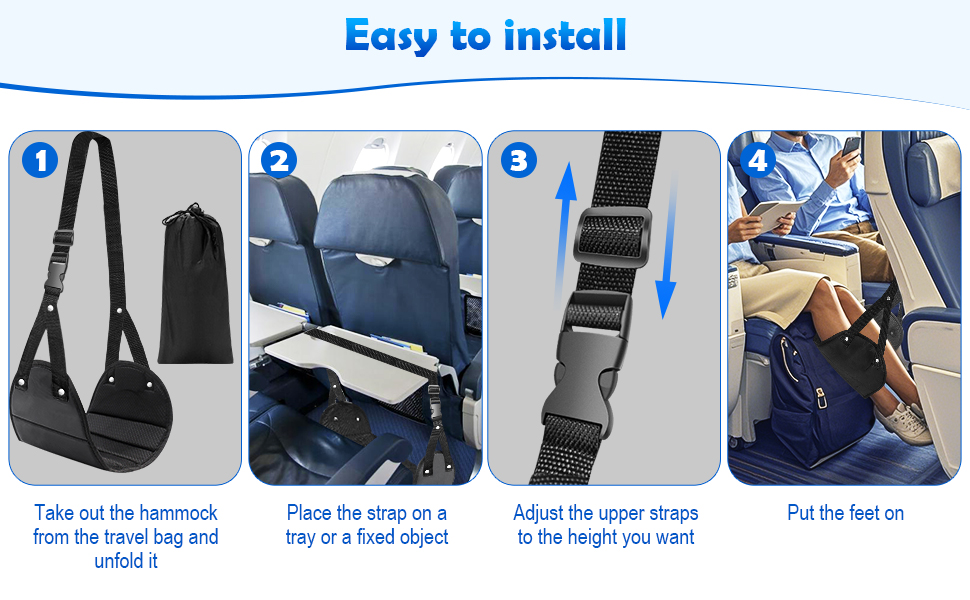 Easy to install

1

Take out the hammock from the travel bag and unfold it

2

Place the strap on a tray or a fixed object

3

Adjust the upper straps to the height you want

4

Put the feet on