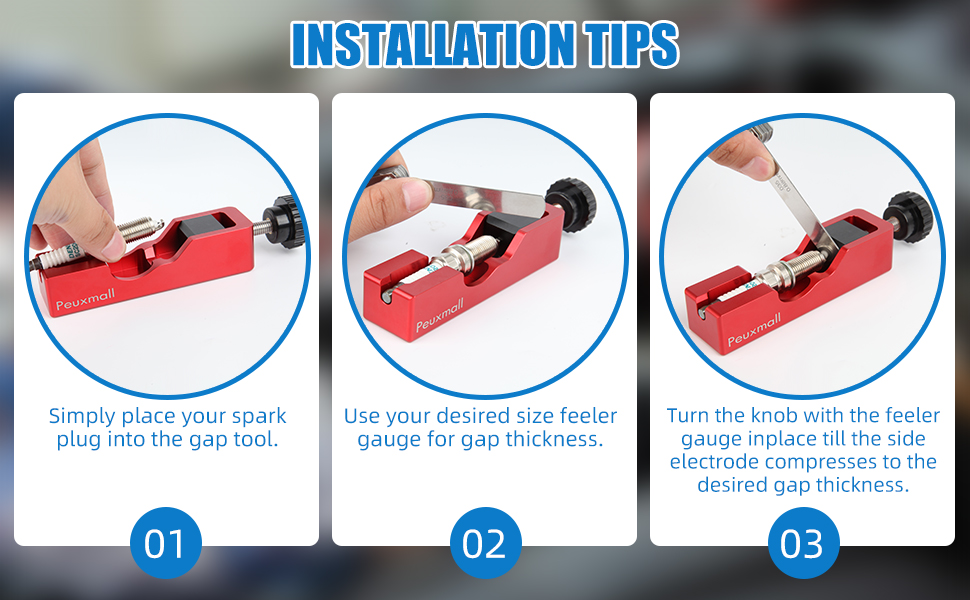 INSTALLATION TIPS

Peuxmall

Simply place your spark plug into the gap tool.

01

Peuxmall

Use your desired size feeler gauge for gap thickness.

02

Peuxmall

Turn the knob with the feeler gauge inplace till the side electrode compresses to the desired gap thickness.

03