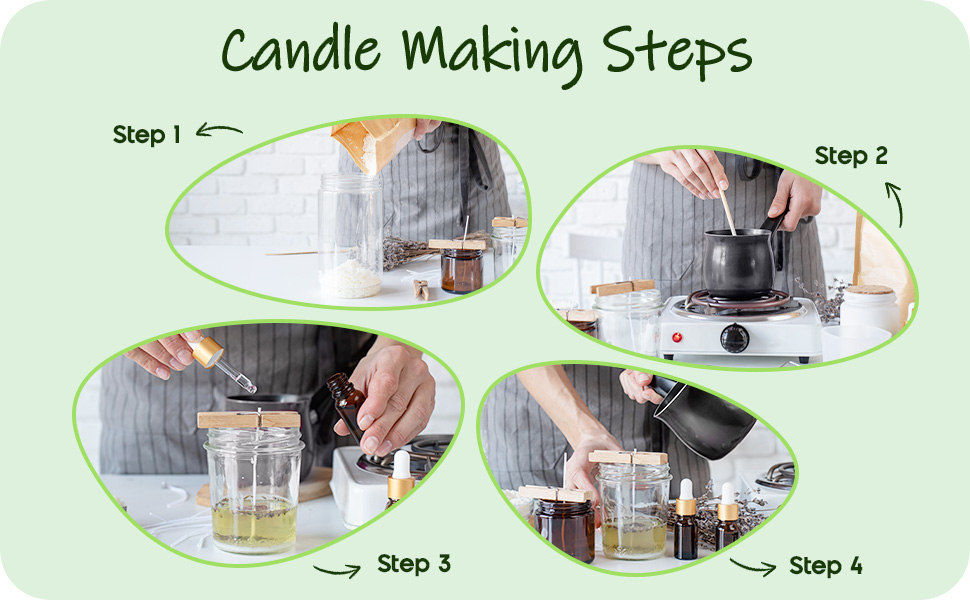 Candle Making Steps

Step 1

Step 2

Step 3

Step 4