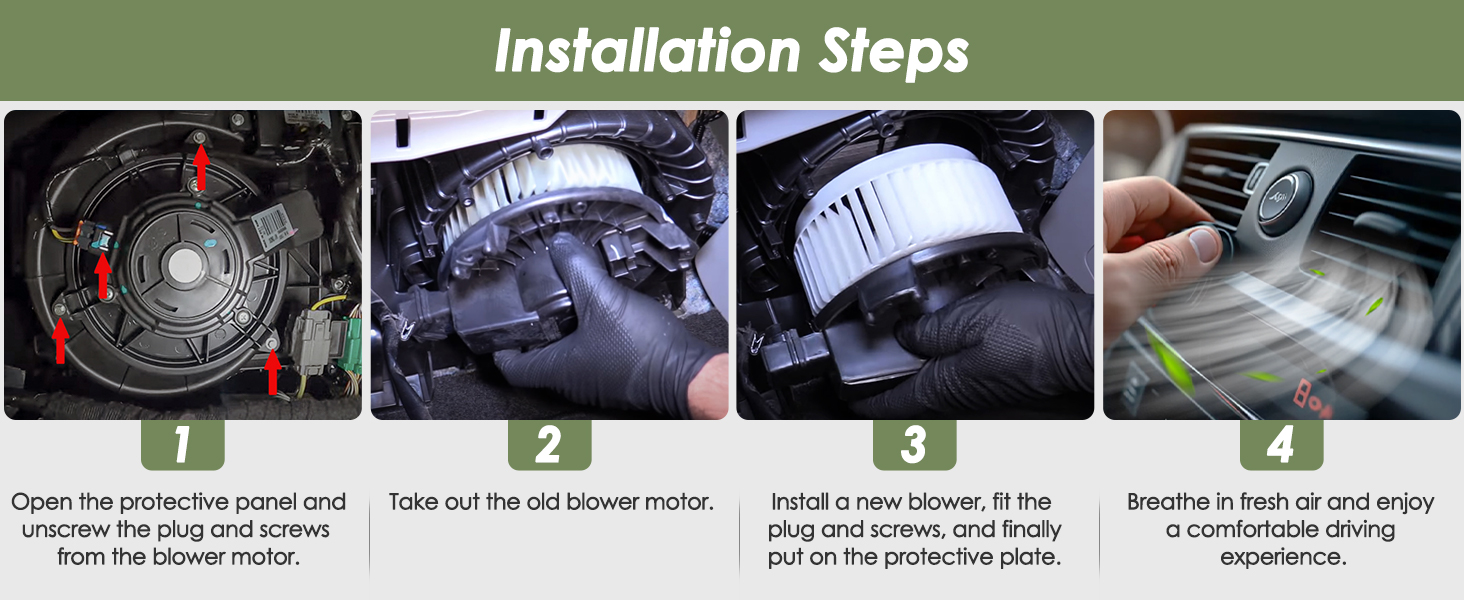 Installation Steps

1

Open the protective panel and unscrew the plug and screws from the blower motor.

2

Take out the old blower motor.

3

Install a new blower, fit the plug and screws, and finally put on the protective plate.

4

Breathe in fresh air and enjoy a comfortable driving experience.