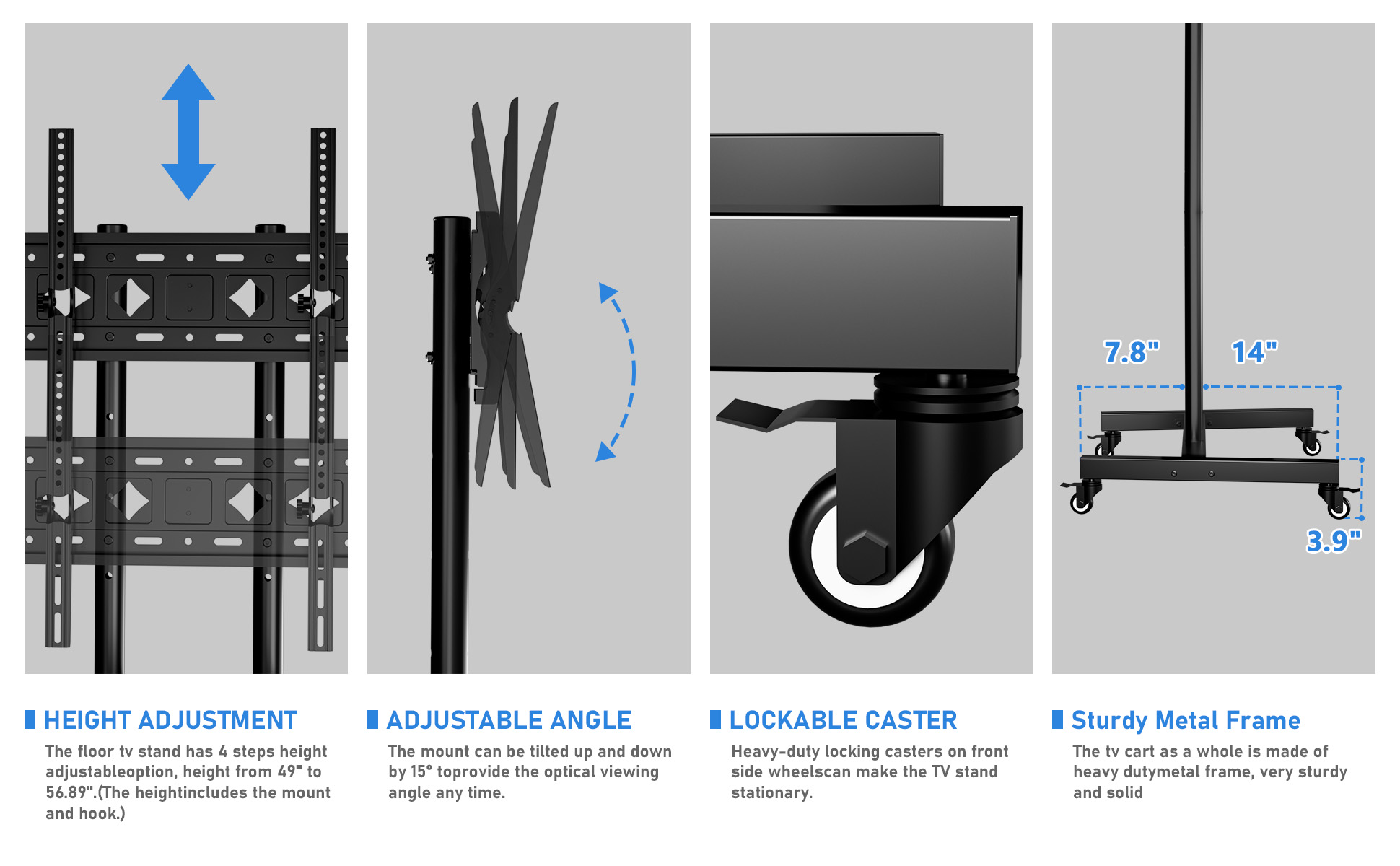 7.8"

14"

3.9"

HEIGHT ADJUSTMENT

The floor tv stand has 4 steps height adjustableoption, height from 49" to 56.89".(The heightincludes the mount and hook.)

ADJUSTABLE ANGLE

The mount can be tilted up and down by 15° toprovide the optical viewing angle any time.

LOCKABLE CASTER

Heavy-duty locking casters on front side wheelscan make the TV stand stationary.

Sturdy Metal Frame

The tv cart as a whole is made of heavy dutymetal frame, very sturdy and solid