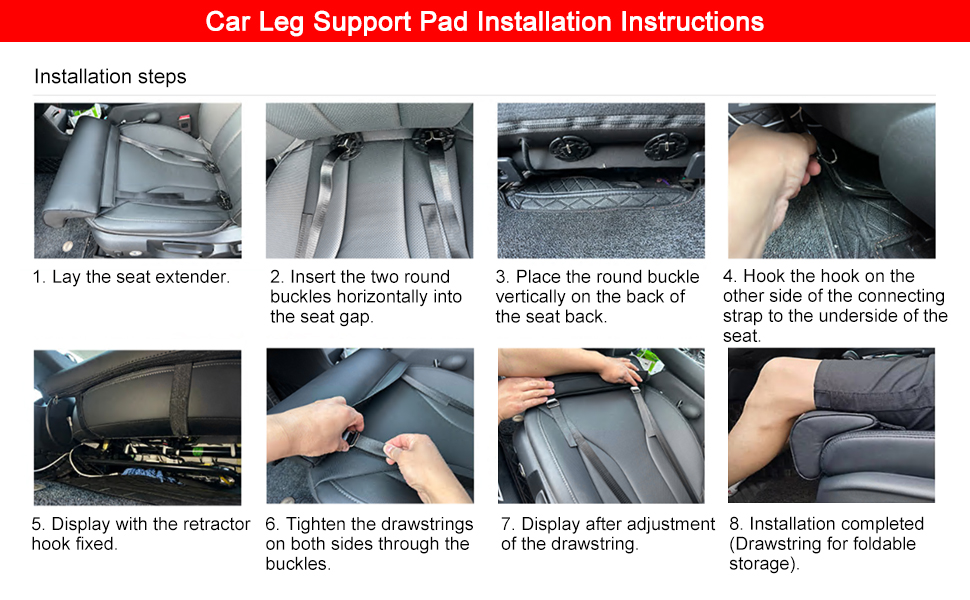 Car Leg Support Pad Installation Instructions

Installation steps

1. Lay the seat extender.

2. Insert the two round buckles horizontally into the seat gap.

3. Place the round buckle vertically on the back of the seat back.

4. Hook the hook on the other side of the connecting strap to the underside of the seat.

5. Display with the retractor hook fixed.

6. Tighten the drawstrings on both sides through the buckles.

7. Display after adjustment of the drawstring.

8. Installation completed (Drawstring for foldable storage).