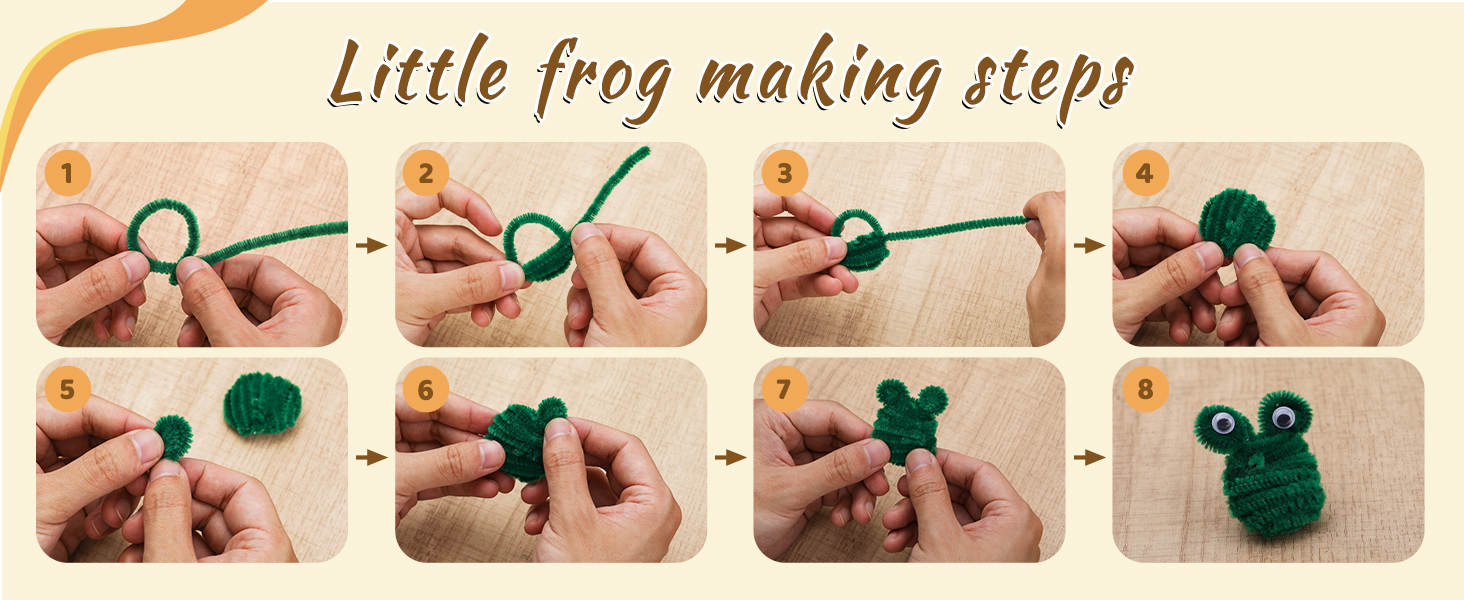 Little frog making steps

1

2

3

4

5

6

7

8