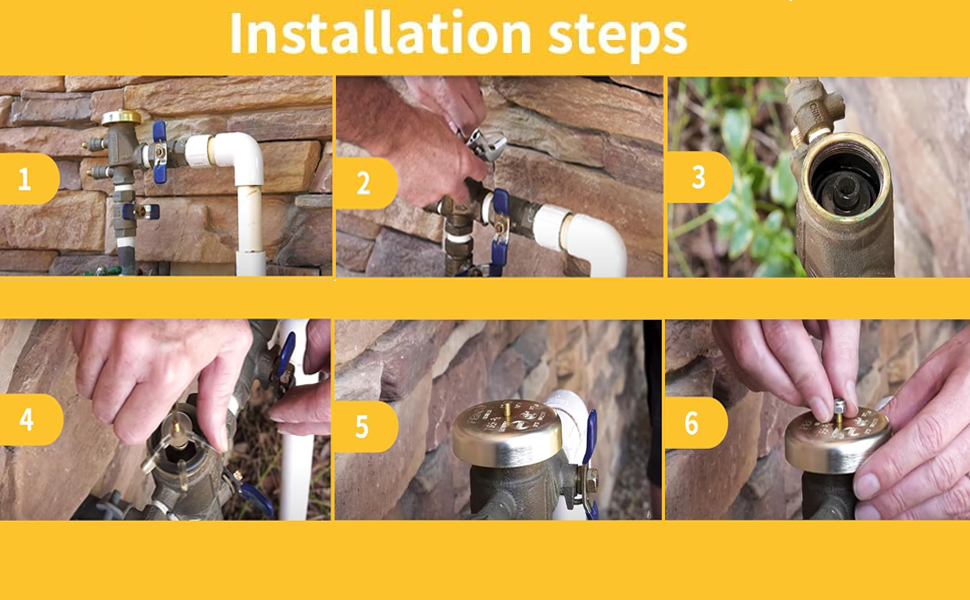 Installation steps

1

2

3

4

5

6