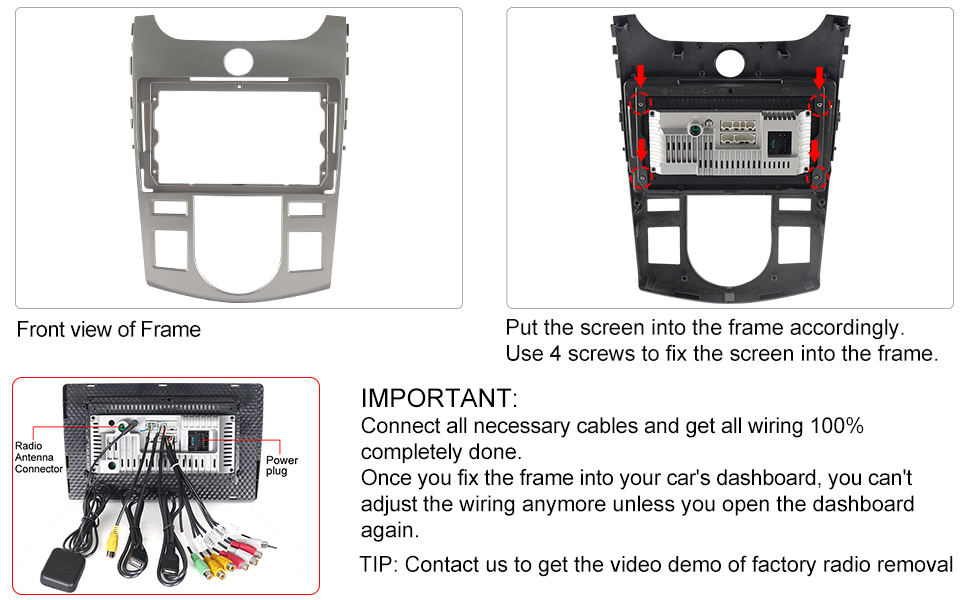 Front view of Frame

Put the screen into the frame accordingly.
Use 4 screws to fix the screen into the frame.

Radio Antenna Connector

Power plug

IMPORTANT:
Connect all necessary cables and get all wiring 100% completely done.
Once you fix the frame into your car's dashboard, you can't adjust the wiring anymore unless you open the dashboard again.

TIP: Contact us to get the video demo of factory radio removal