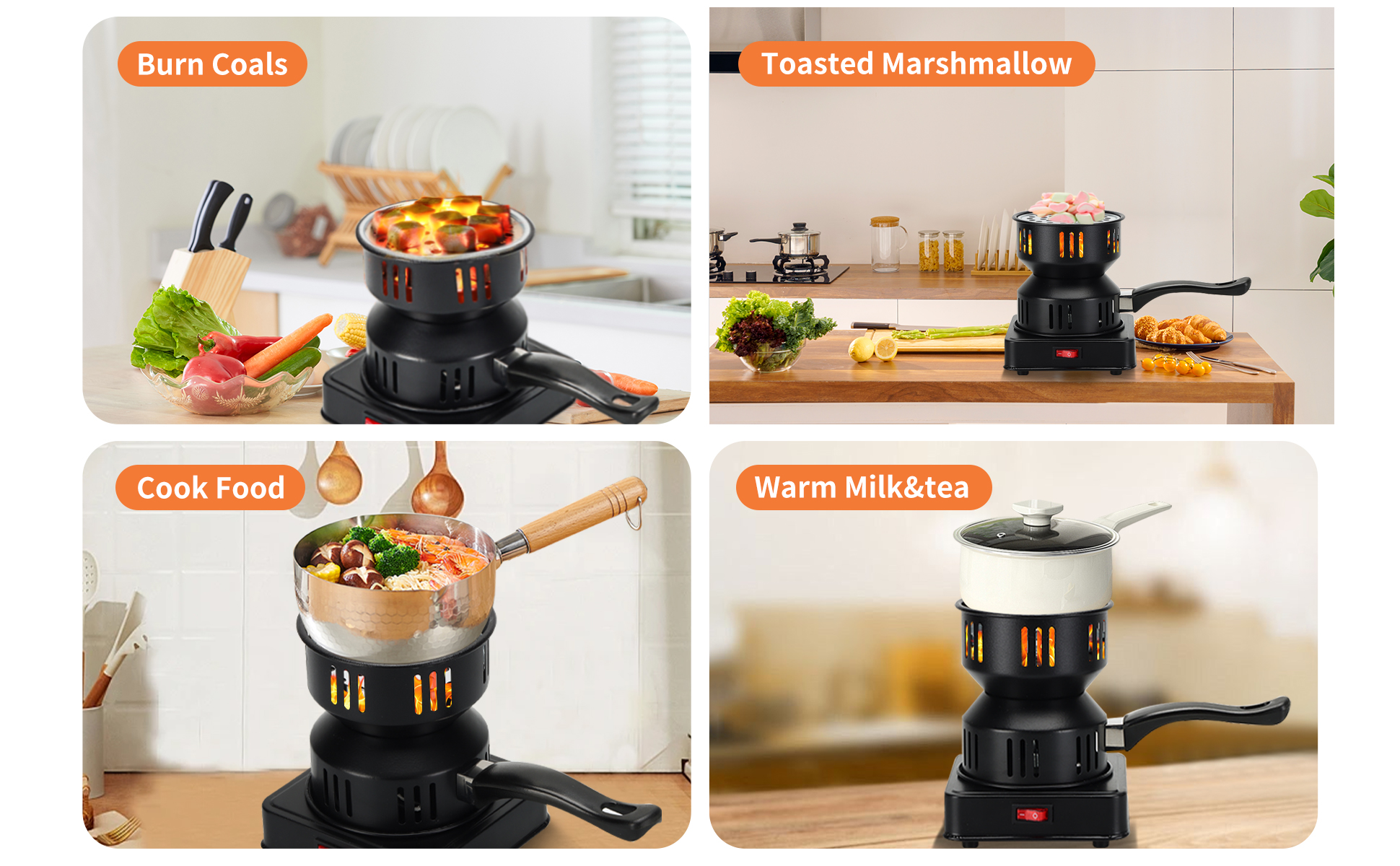 Burn Coals

Toasted Marshmallow

Cook Food

Warm Milk&tea