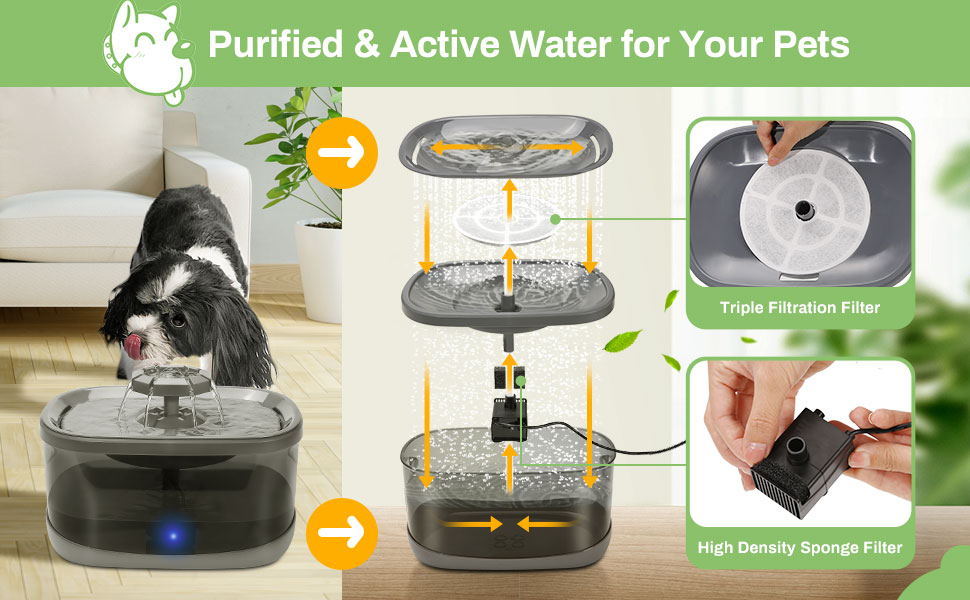 Purified & Active Water for Your Pets

Triple Filtration Filter

High Density Sponge Filter