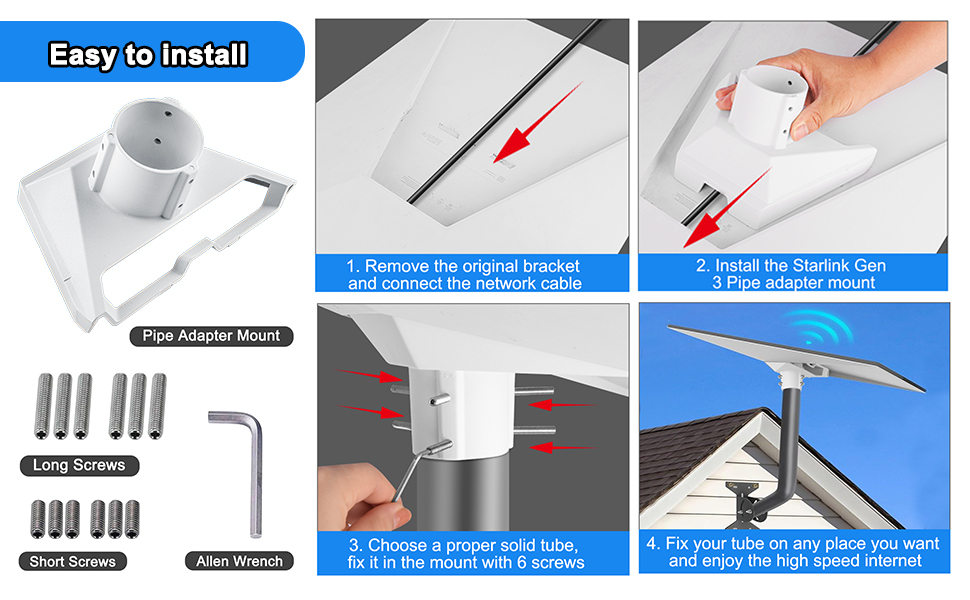 Easy to install

Pipe Adapter Mount

Long Screws

Short Screws

Allen Wrench

1. Remove the original bracket and connect the network cable

2. Install the Starlink Gen 3 Pipe adapter mount

3. Choose a proper solid tube, fix it in the mount with 6 screws

4. Fix your tube on any place you want and enjoy the high speed internet