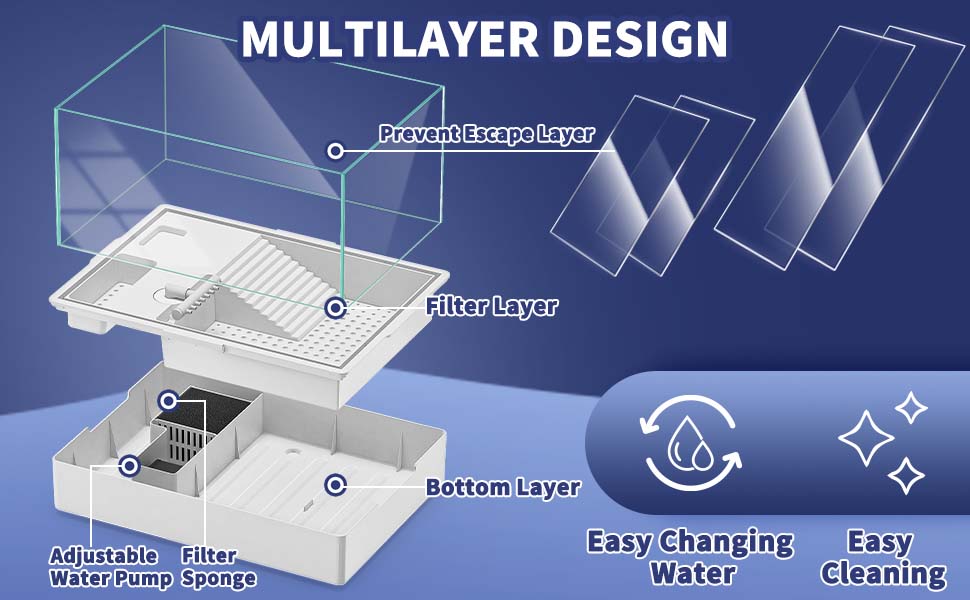 MULTILAYER DESIGN

Prevent Escape Layer

Filter Layer

Bottom Layer

Adjustable Water Pump

Filter Sponge

Easy Changing Water

Easy Cleaning