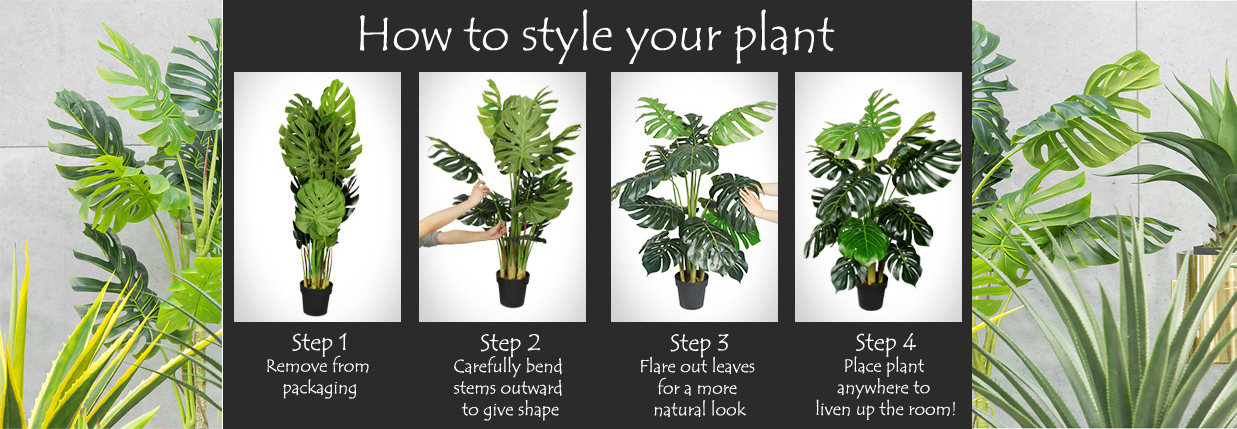 How to style your plant

Step 1
Remove from packaging

Step 2
Carefully bend stems outward to give shape

Step 3
Flare out leaves for a more natural look

Step 4
Place plant anywhere to liven up the room!