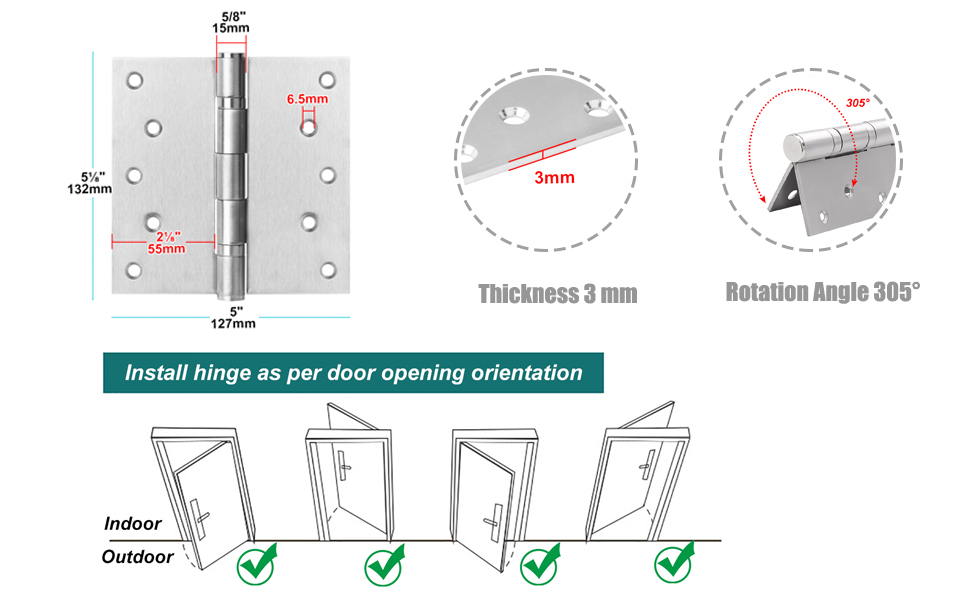 5/8"
15mm

6.5mm

5⅛"
132mm

2⅛"
55mm

5"
127mm

3mm

Thickness 3 mm

305°

Rotation Angle 305°

Install hinge as per door opening orientation

Indoor

Outdoor