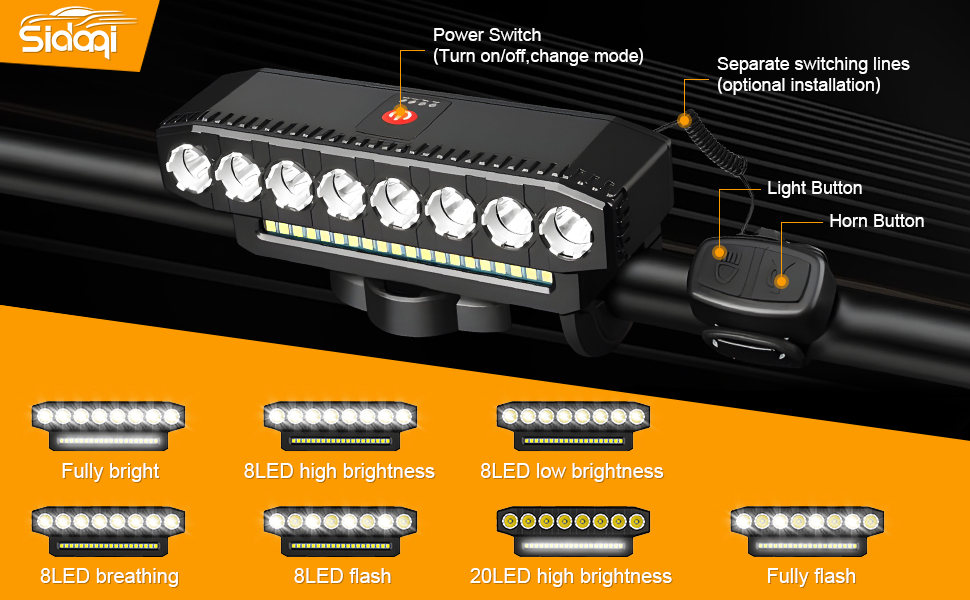 Sidaqi

Power Switch
(Turn on/off,change mode)

Separate switching lines
(optional installation)

Light Button

Horn Button

Fully bright

8LED high brightness

8LED low brightness

8LED breathing

8LED flash

20LED high brightness

Fully flash