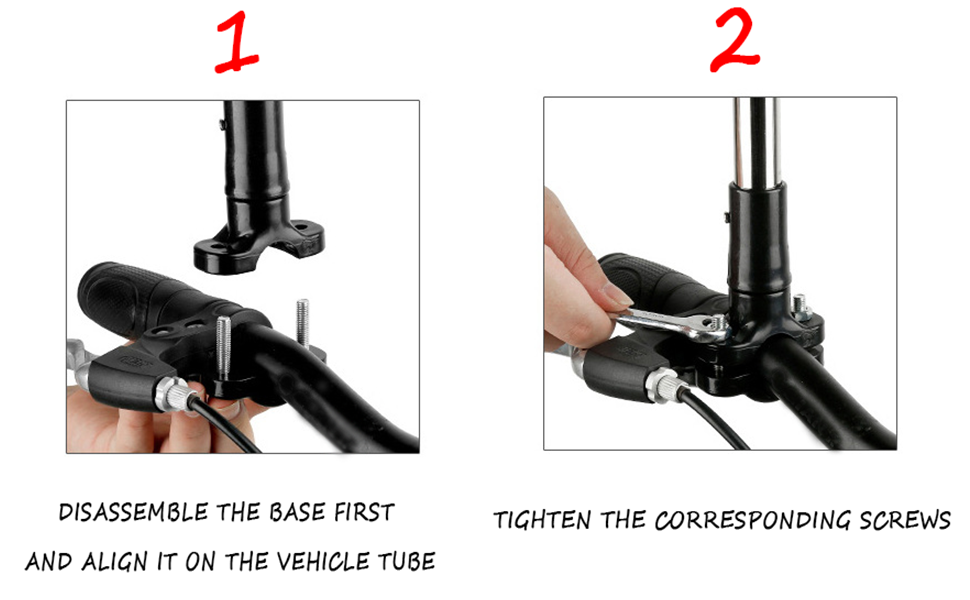 1

DISASSEMBLE THE BASE FIRST AND ALIGN IT ON THE VEHICLE TUBE

2

TIGHTEN THE CORRESPONDING SCREWS