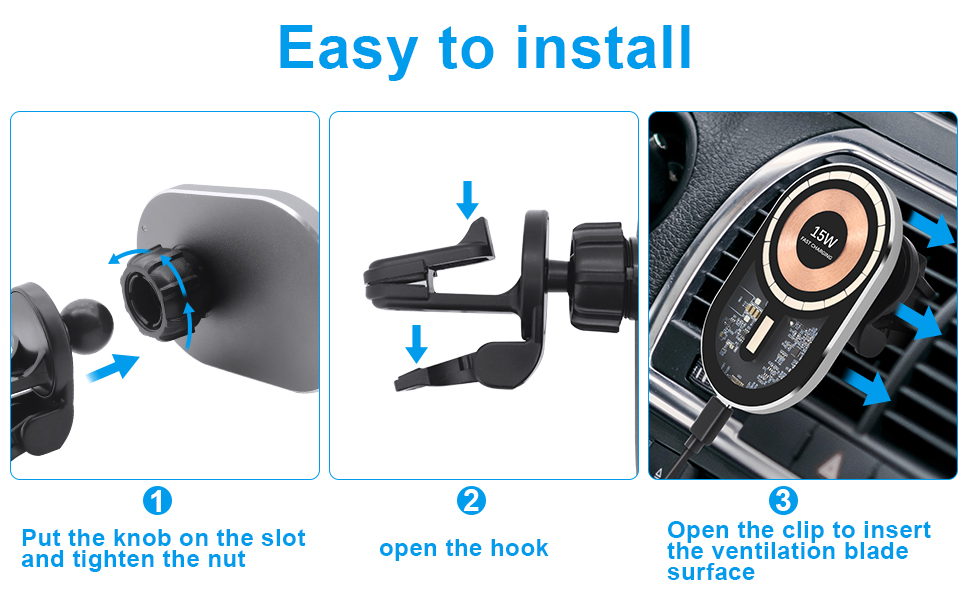 Easy to install

15W
FAST CHARGING

1
Put the knob on the slot and tighten the nut

2
open the hook

3
Open the clip to insert the ventilation blade surface