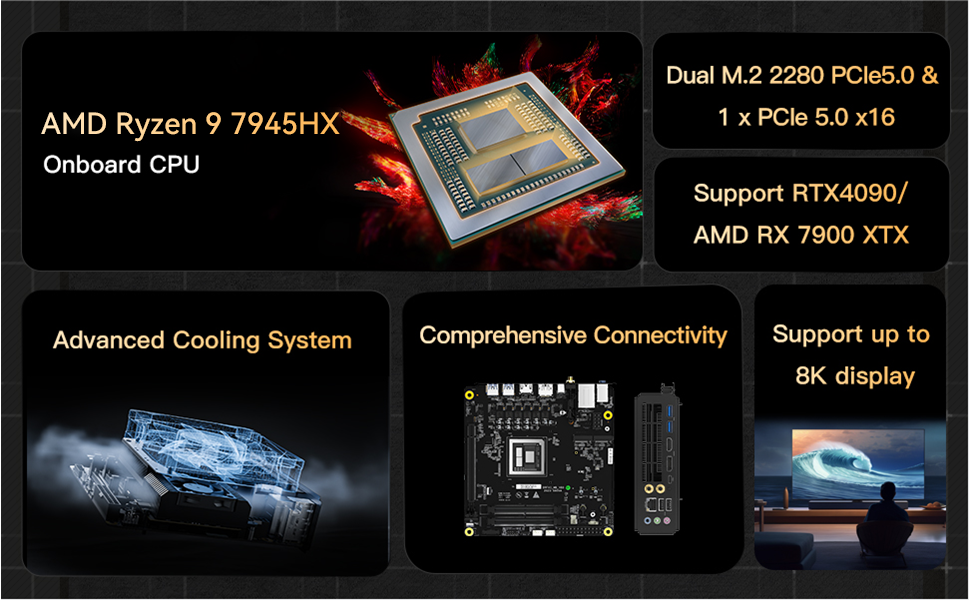 AMD Ryzen 9 7945HX
Onboard CPU

Dual M.2 2280 PCIe5.0 &
1 x PCIe 5.0 x16

Support RTX4090/
AMD RX 7900 XTX

Advanced Cooling System

Comprehensive Connectivity

Support up to
8K display