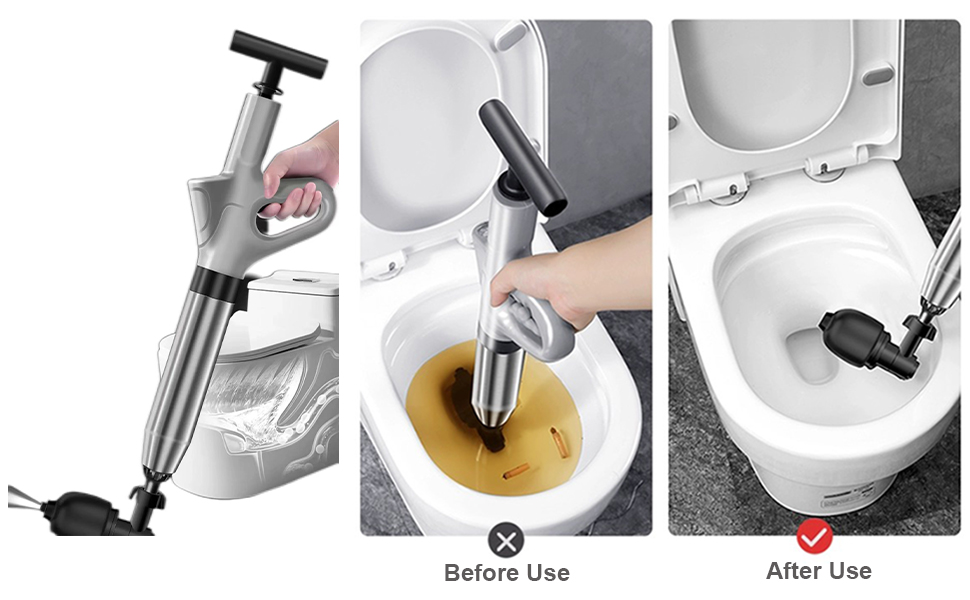 Before Use

After Use