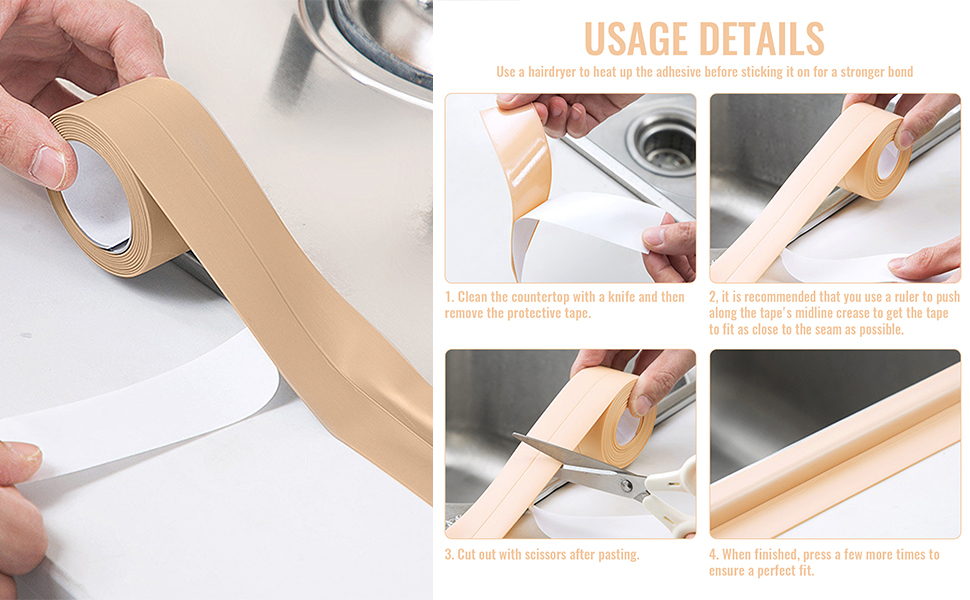 USAGE DETAILS

Use a hairdryer to heat up the adhesive before sticking it on for a stronger bond

1. Clean the countertop with a knife and then remove the protective tape.

2, it is recommended that you use a ruler to push along the tape's midline crease to get the tape to fit as close to the seam as possible.

3. Cut out with scissors after pasting.

4. When finished, press a few more times to ensure a perfect fit.