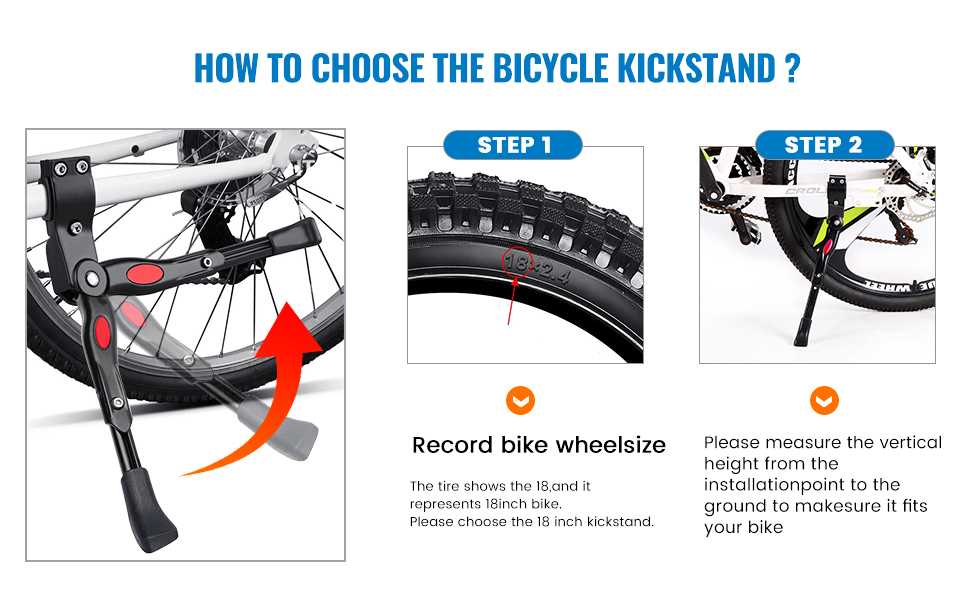 HOW TO CHOOSE THE BICYCLE KICKSTAND ?

STEP 1

18×2.4

Record bike wheelsize

The tire shows the 18,and it represents 18inch bike.
Please choose the 18 inch kickstand.

STEP 2

Please measure the vertical height from the installationpoint to the ground to makesure it fits your bike