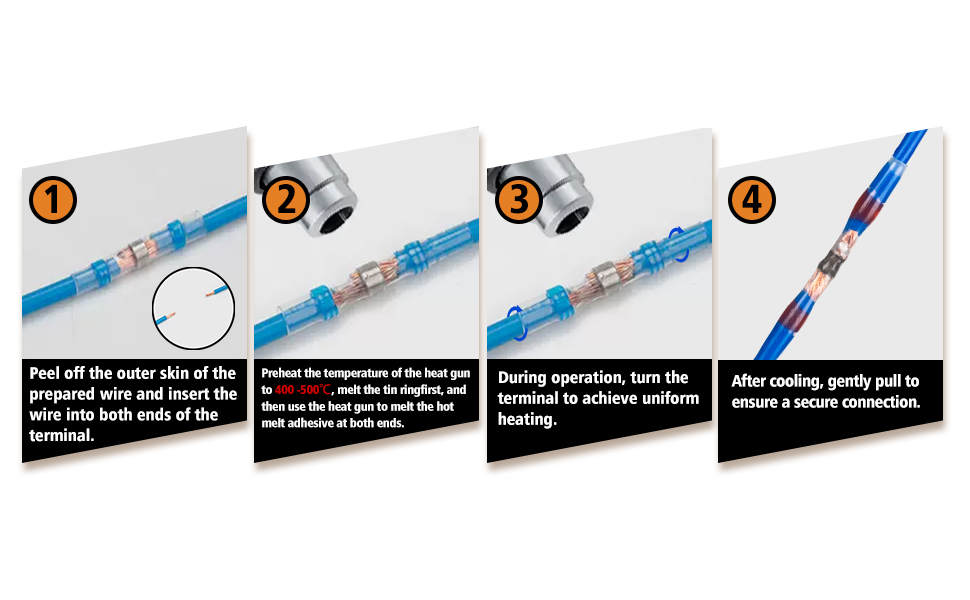 1

Peel off the outer skin of the prepared wire and insert the wire into both ends of the terminal.

2

Preheat the temperature of the heat gun to 400 -500℃, melt the tin ringfirst, and then use the heat gun to melt the hot melt adhesive at both ends.

3

During operation, turn the terminal to achieve uniform heating.

4

After cooling, gently pull to ensure a secure connection.