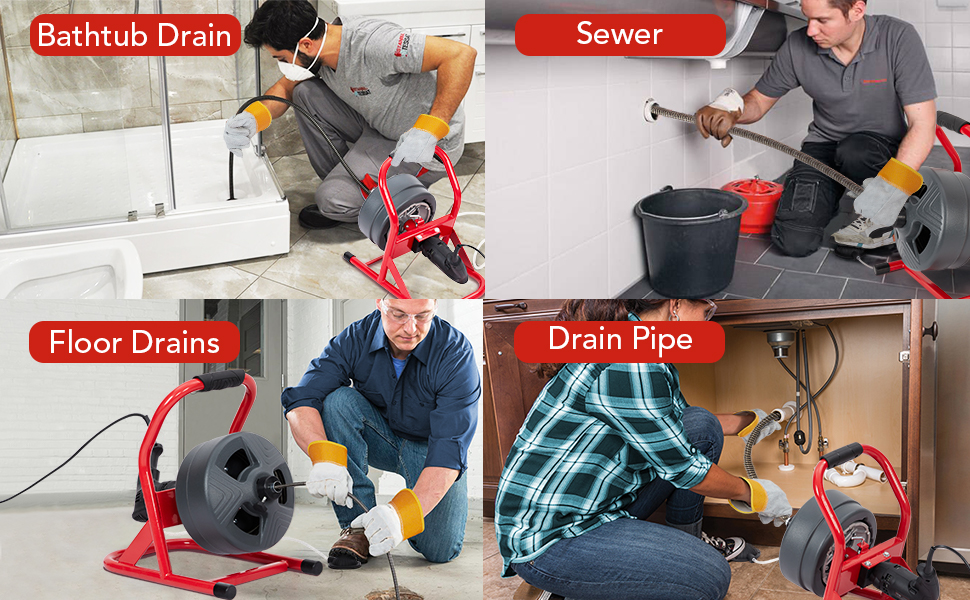 Bathtub Drain

Sewer

Floor Drains

Drain Pipe