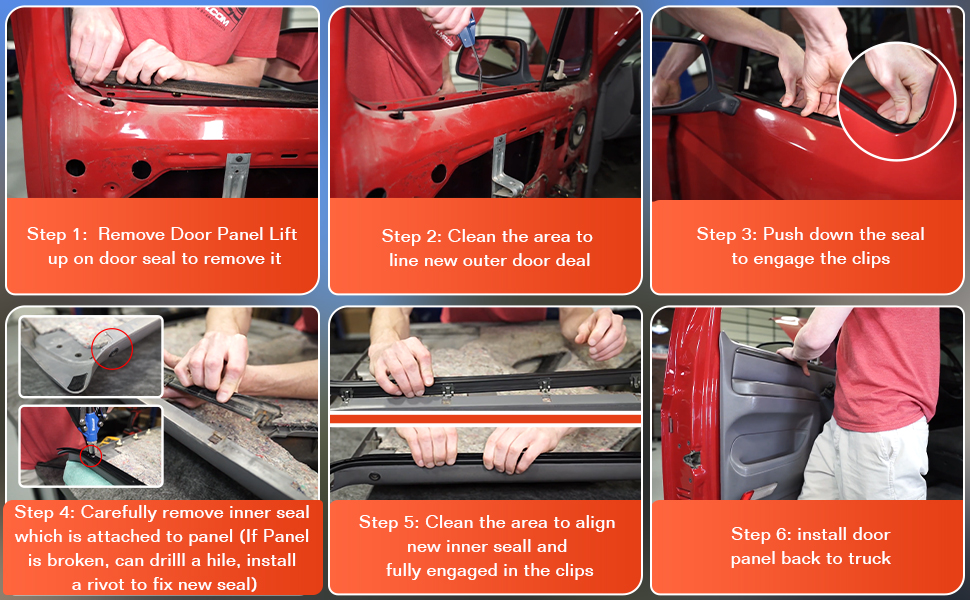 Step 1: Remove Door Panel Lift up on door seal to remove it

Step 2: Clean the area to line new outer door deal

Step 3: Push down the seal to engage the clips

Step 4: Carefully remove inner seal which is attached to panel (If Panel is broken, can drilll a hile, install a rivot to fix new seal)

Step 5: Clean the area to align new inner seall and fully engaged in the clips

Step 6: install door panel back to truck