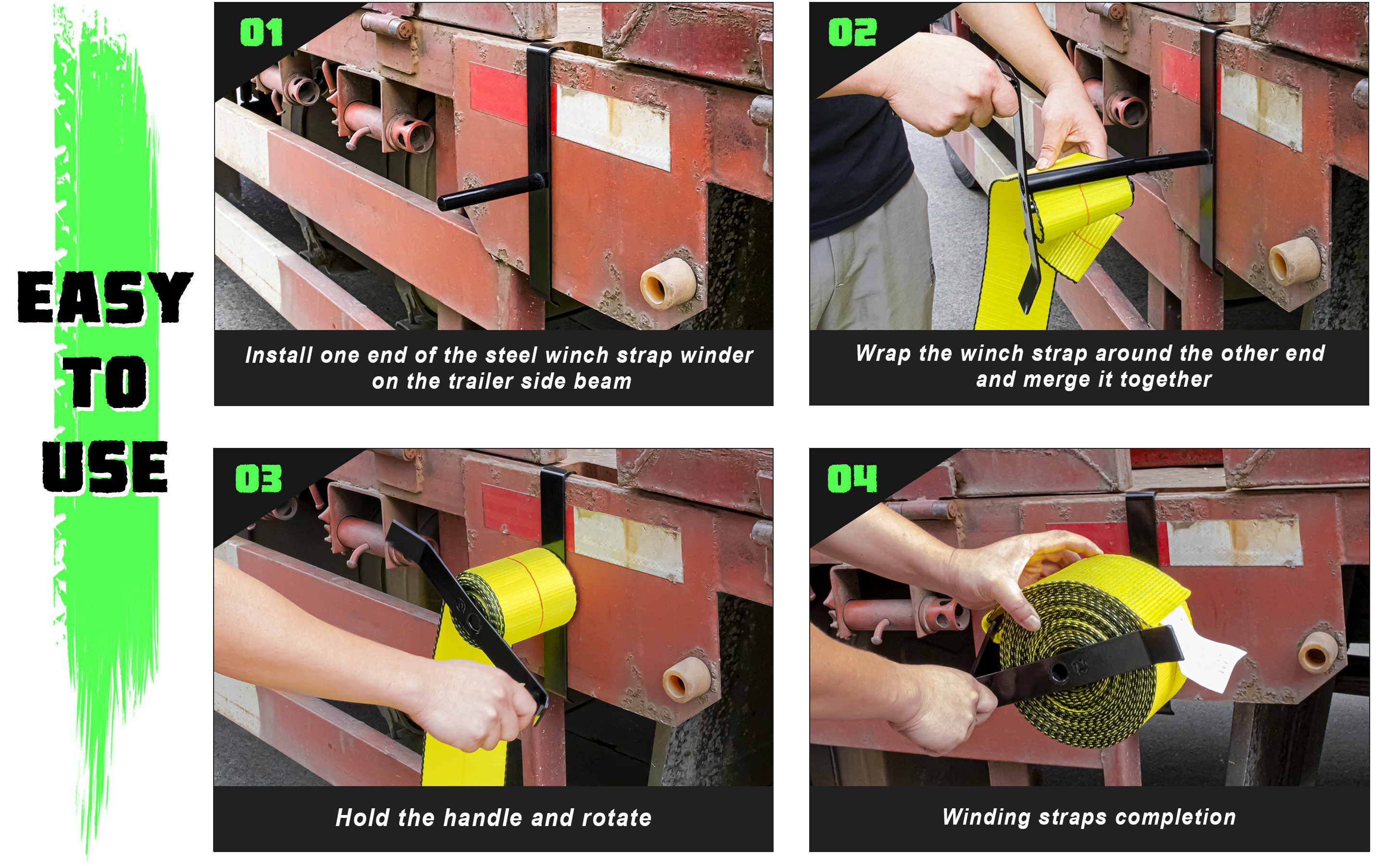 EASY TO USE

01

Install one end of the steel winch strap winder on the trailer side beam

02

Wrap the winch strap around the other end and merge it together

03

Hold the handle and rotate

04

Winding straps completion