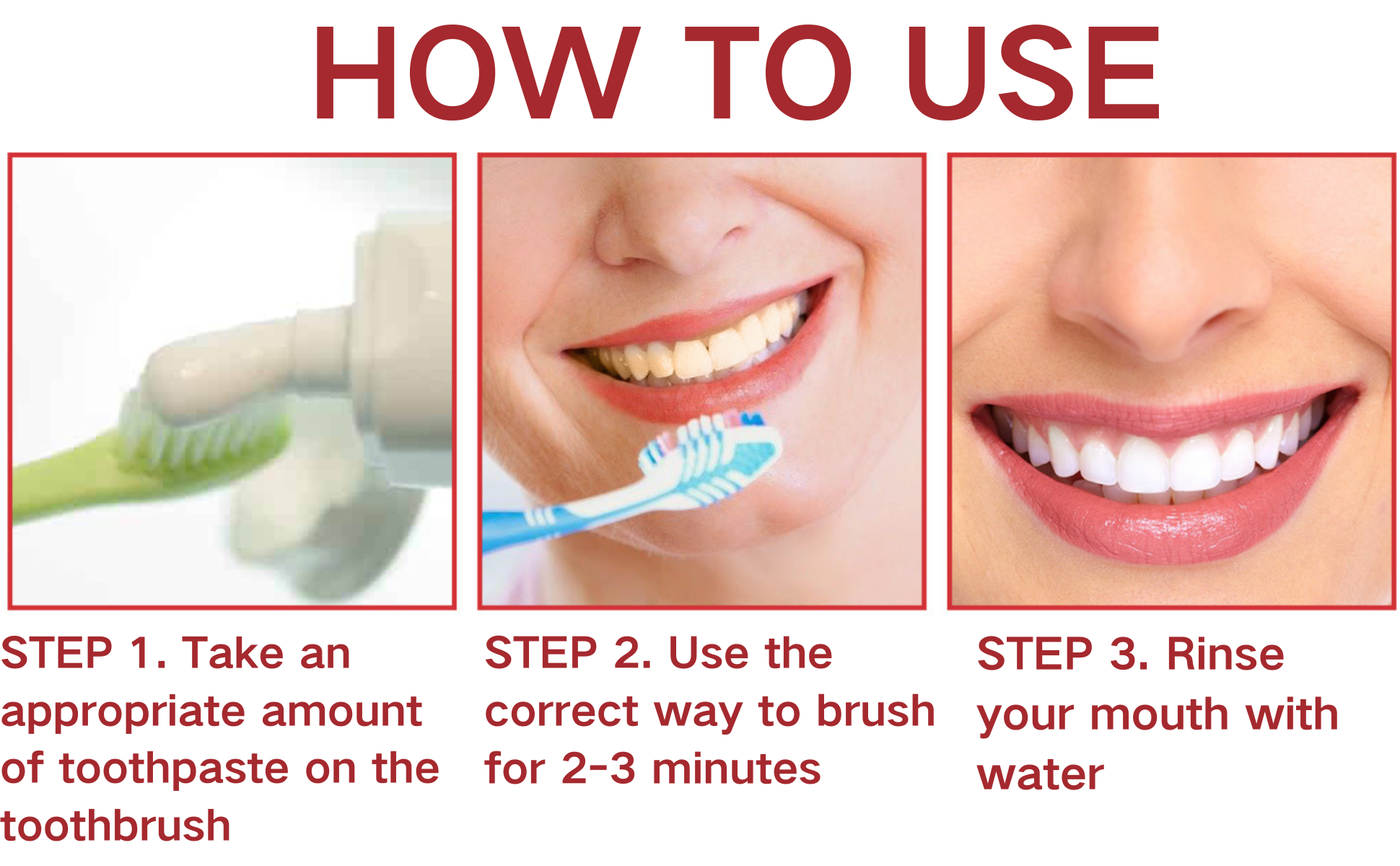 HOW TO USE

STEP 1. Take an appropriate amount of toothpaste on the toothbrush

STEP 2. Use the correct way to brush for 2-3 minutes

STEP 3. Rinse your mouth with water