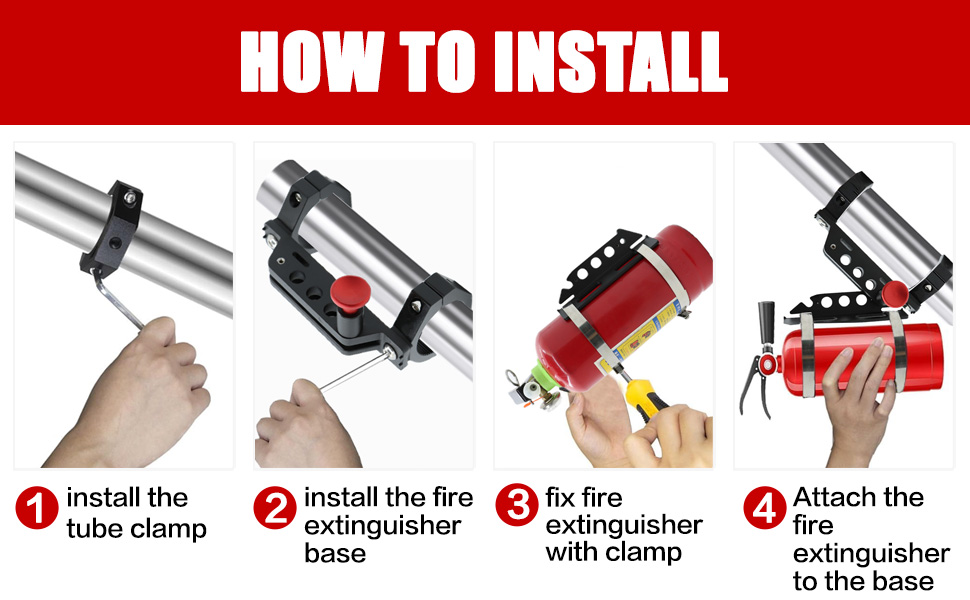 HOW TO INSTALL

1 install the tube clamp

2 install the fire extinguisher base

3 fix fire extinguisher with clamp

4 Attach the fire extinguisher to the base