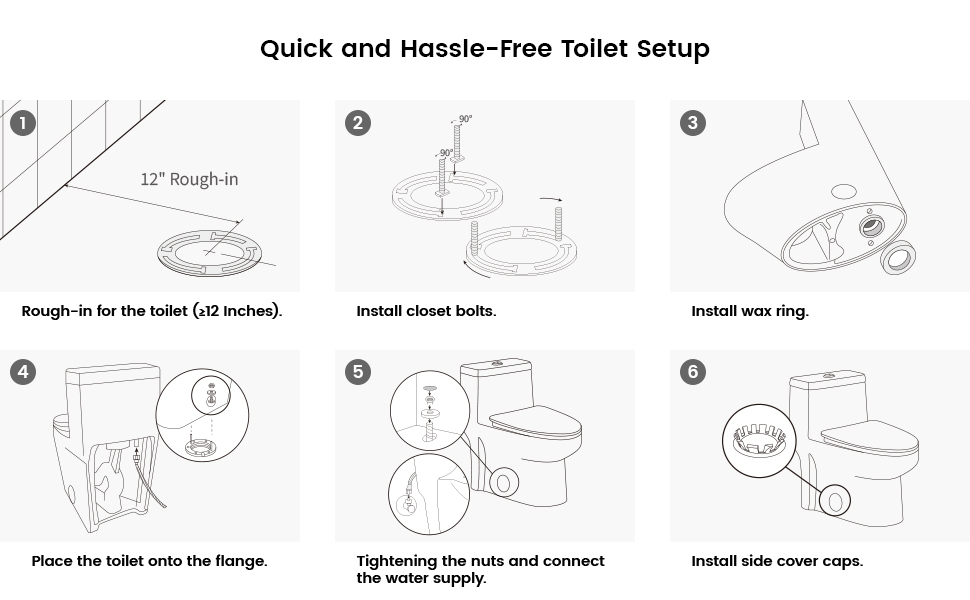 Quick and Hassle-Free Toilet Setup

1

12" Rough-in

Rough-in for the toilet (≥12 Inches).

2

90°

90°

90°

Install closet bolts.

3

Install wax ring.

4

Place the toilet onto the flange.

5

Tightening the nuts and connect the water supply.

6

Install side cover caps.