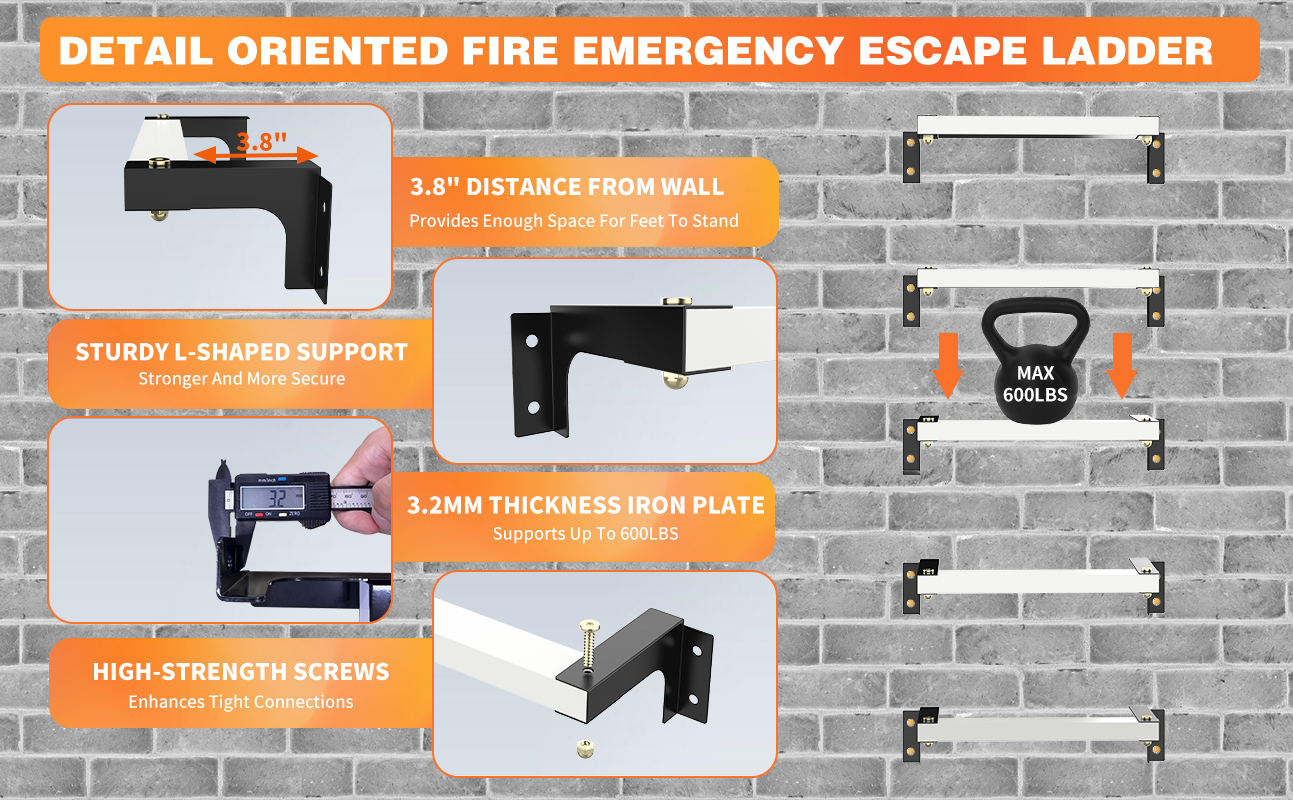 DETAIL ORIENTED FIRE EMERGENCY ESCAPE LADDER

3.8"

3.8" DISTANCE FROM WALL
Provides Enough Space For Feet To Stand

STURDY L-SHAPED SUPPORT
Stronger And More Secure

mm/inch
3.2
OFF ON ZERO

3.2MM THICKNESS IRON PLATE
Supports Up To 600LBS

HIGH-STRENGTH SCREWS
Enhances Tight Connections

MAX 600LBS