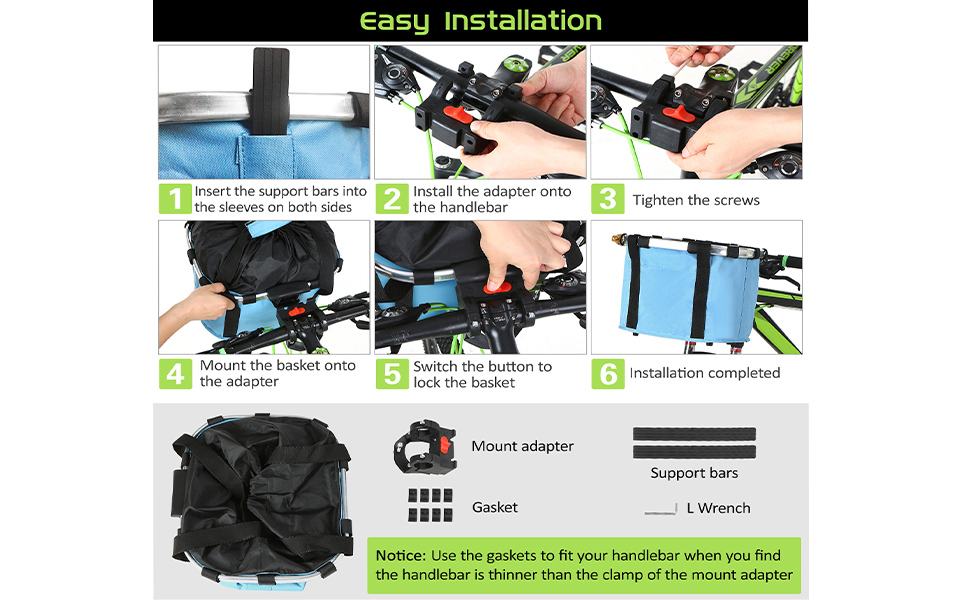 Easy Installation

1 Insert the support bars into the sleeves on both sides

2 Install the adapter onto the handlebar

3 Tighten the screws

4 Mount the basket onto the adapter

5 Switch the button to lock the basket

6 Installation completed

Mount adapter

Support bars

Gasket

L Wrench

Notice: Use the gaskets to fit your handlebar when you find the handlebar is thinner than the clamp of the mount adapter