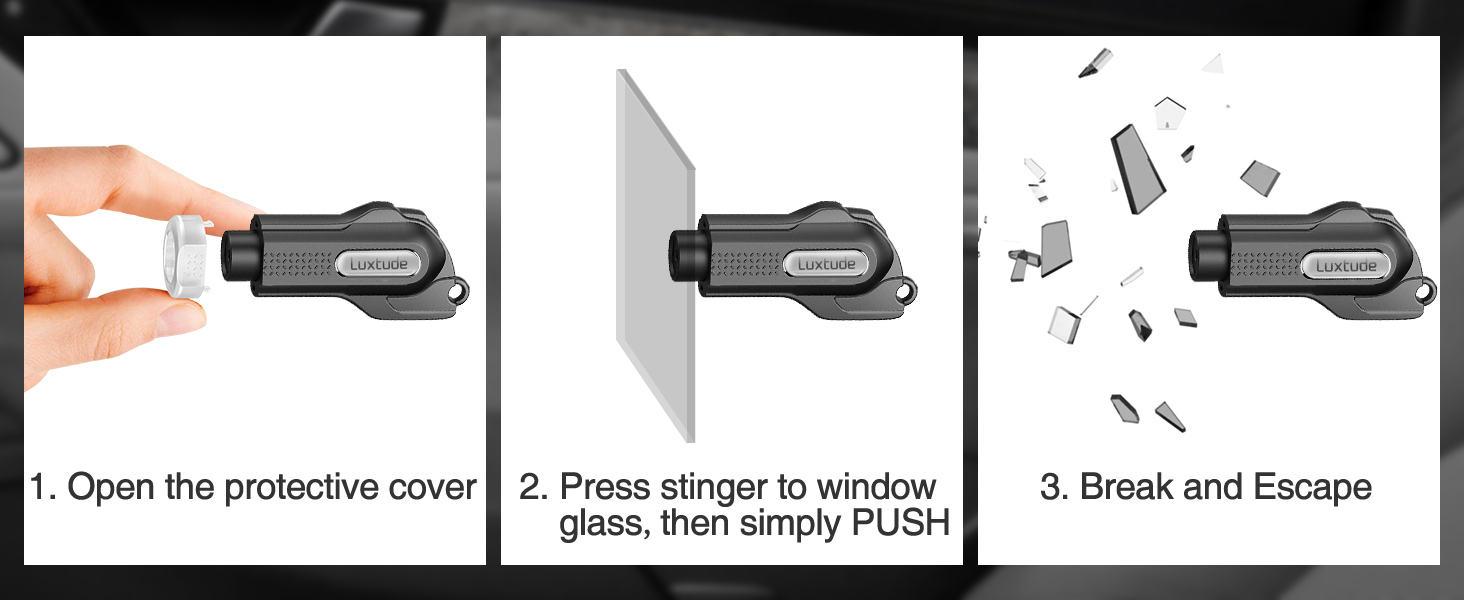 Luxtude

1. Open the protective cover

Luxtude

2. Press stinger to window glass, then simply PUSH

Luxtude

3. Break and Escape