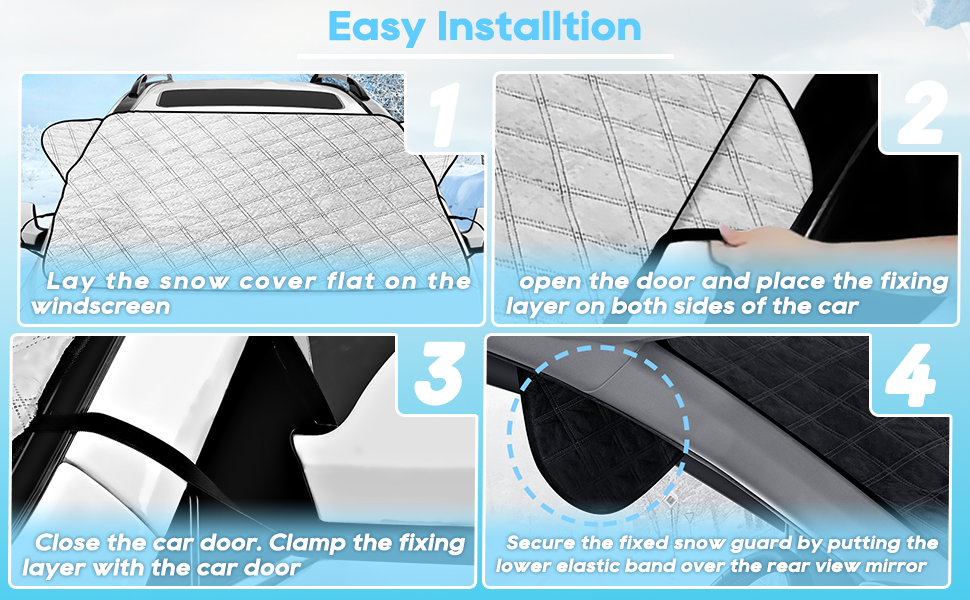 Easy Installtion

1
Lay the snow cover flat on the windscreen

2
open the door and place the fixing layer on both sides of the car

3
Close the car door. Clamp the fixing layer with the car door

4
Secure the fixed snow guard by putting the lower elastic band over the rear view mirror